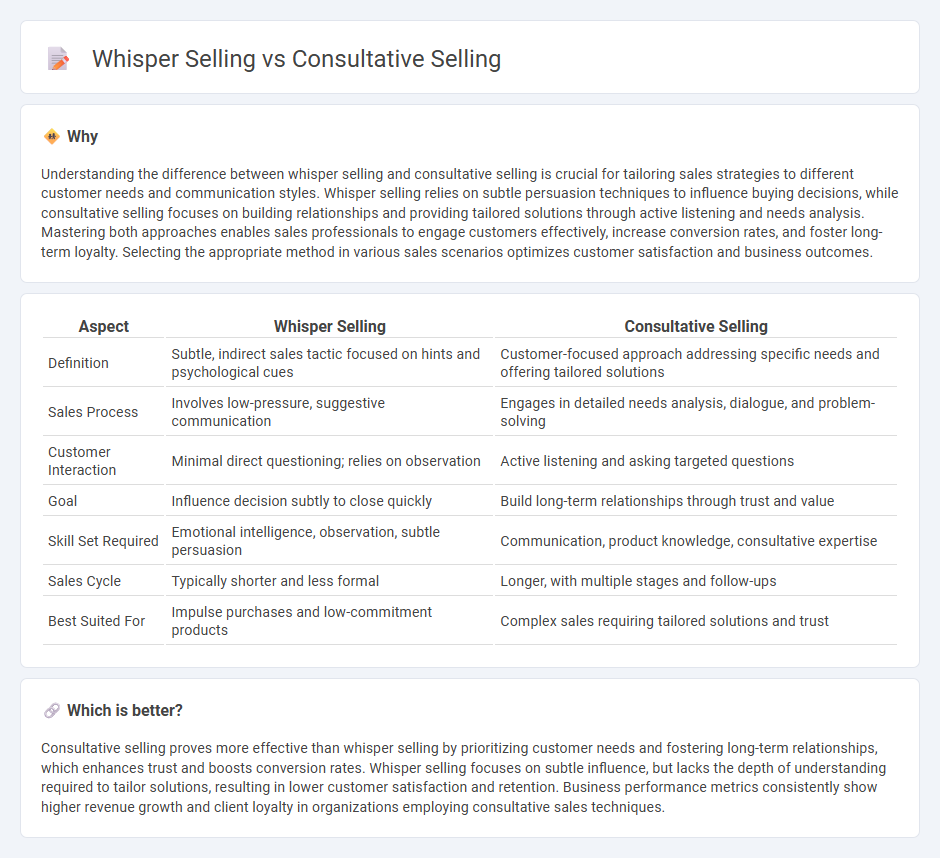 Whisper Selling vs Consultative Selling

Why

Understanding the difference between whisper selling and consultative selling is crucial for tailoring sales strategies to different customer needs and communication styles. Whisper selling relies on subtle persuasion techniques to influence buying decisions, while consultative selling focuses on building relationships and providing tailored solutions through active listening and needs analysis. Mastering both approaches enables sales professionals to engage customers effectively, increase conversion rates, and foster long-term loyalty. Selecting the appropriate method in various sales scenarios optimizes customer satisfaction and business outcomes.

| Aspect | Whisper Selling | Consultative Selling |
|---|---|---|
| Definition | Subtle, indirect sales tactic focused on hints and psychological cues | Customer-focused approach addressing specific needs and offering tailored solutions |
| Sales Process | Involves low-pressure, suggestive communication | Engages in detailed needs analysis, dialogue, and problem-solving |
| Customer Interaction | Minimal direct questioning; relies on observation | Active listening and asking targeted questions |
| Goal | Influence decision subtly to close quickly | Build long-term relationships through trust and value |
| Skill Set Required | Emotional intelligence, observation, subtle persuasion | Communication, product knowledge, consultative expertise |
| Sales Cycle | Typically shorter and less formal | Longer, with multiple stages and follow-ups |
| Best Suited For | Impulse purchases and low-commitment products | Complex sales requiring tailored solutions and trust |

Which is better?

Consultative selling proves more effective than whisper selling by prioritizing customer needs and fostering long-term relationships, which enhances trust and boosts conversion rates. Whisper selling focuses on subtle influence, but lacks the depth of understanding required to tailor solutions, resulting in lower customer satisfaction and retention. Business performance metrics consistently show higher revenue growth and client loyalty in organizations employing consultative sales techniques.