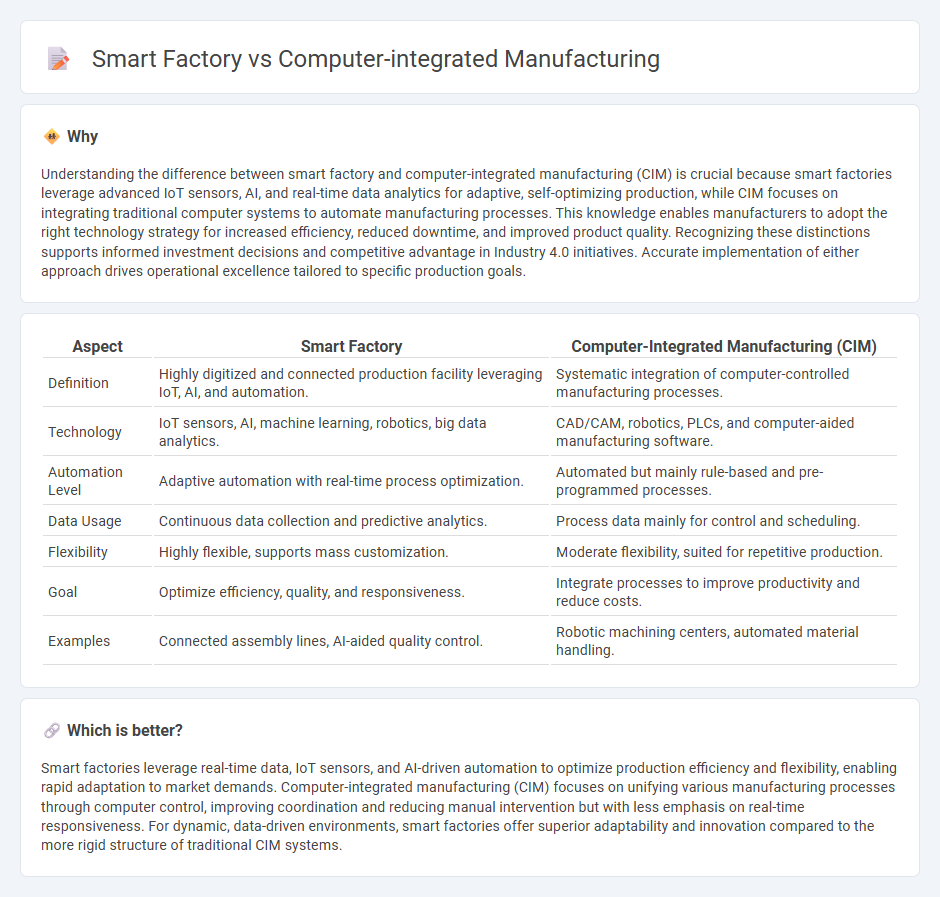 Smart Factory vs Computer-integrated Manufacturing

Why

Understanding the difference between smart factory and computer-integrated manufacturing (CIM) is crucial because smart factories leverage advanced IoT sensors, AI, and real-time data analytics for adaptive, self-optimizing production, while CIM focuses on integrating traditional computer systems to automate manufacturing processes. This knowledge enables manufacturers to adopt the right technology strategy for increased efficiency, reduced downtime, and improved product quality. Recognizing these distinctions supports informed investment decisions and competitive advantage in Industry 4.0 initiatives. Accurate implementation of either approach drives operational excellence tailored to specific production goals.

| Aspect | Smart Factory | Computer-Integrated Manufacturing (CIM) |
|---|---|---|
| Definition | Highly digitized and connected production facility leveraging IoT, AI, and automation. | Systematic integration of computer-controlled manufacturing processes. |
| Technology | IoT sensors, AI, machine learning, robotics, big data analytics. | CAD/CAM, robotics, PLCs, and computer-aided manufacturing software. |
| Automation Level | Adaptive automation with real-time process optimization. | Automated but mainly rule-based and pre-programmed processes. |
| Data Usage | Continuous data collection and predictive analytics. | Process data mainly for control and scheduling. |
| Flexibility | Highly flexible, supports mass customization. | Moderate flexibility, suited for repetitive production. |
| Goal | Optimize efficiency, quality, and responsiveness. | Integrate processes to improve productivity and reduce costs. |
| Examples | Connected assembly lines, AI-aided quality control. | Robotic machining centers, automated material handling. |

Which is better?

Smart factories leverage real-time data, IoT sensors, and AI-driven automation to optimize production efficiency and flexibility, enabling rapid adaptation to market demands. Computer-integrated manufacturing (CIM) focuses on unifying various manufacturing processes through computer control, improving coordination and reducing manual intervention but with less emphasis on real-time responsiveness. For dynamic, data-driven environments, smart factories offer superior adaptability and innovation compared to the more rigid structure of traditional CIM systems.