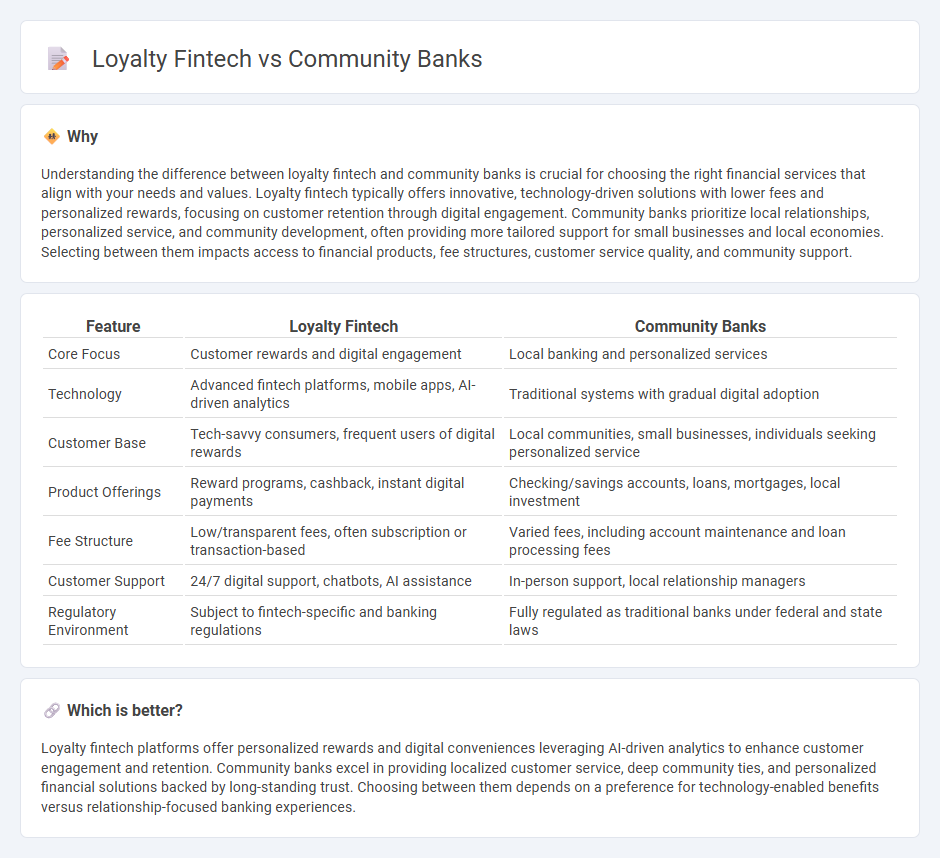 Loyalty Fintech vs Community Banks

Why

Understanding the difference between loyalty fintech and community banks is crucial for choosing the right financial services that align with your needs and values. Loyalty fintech typically offers innovative, technology-driven solutions with lower fees and personalized rewards, focusing on customer retention through digital engagement. Community banks prioritize local relationships, personalized service, and community development, often providing more tailored support for small businesses and local economies. Selecting between them impacts access to financial products, fee structures, customer service quality, and community support.

| Feature | Loyalty Fintech | Community Banks |
|---|---|---|
| Core Focus | Customer rewards and digital engagement | Local banking and personalized services |
| Technology | Advanced fintech platforms, mobile apps, AI-driven analytics | Traditional systems with gradual digital adoption |
| Customer Base | Tech-savvy consumers, frequent users of digital rewards | Local communities, small businesses, individuals seeking personalized service |
| Product Offerings | Reward programs, cashback, instant digital payments | Checking/savings accounts, loans, mortgages, local investment |
| Fee Structure | Low/transparent fees, often subscription or transaction-based | Varied fees, including account maintenance and loan processing fees |
| Customer Support | 24/7 digital support, chatbots, AI assistance | In-person support, local relationship managers |
| Regulatory Environment | Subject to fintech-specific and banking regulations | Fully regulated as traditional banks under federal and state laws |

Which is better?

Loyalty fintech platforms offer personalized rewards and digital conveniences leveraging AI-driven analytics to enhance customer engagement and retention. Community banks excel in providing localized customer service, deep community ties, and personalized financial solutions backed by long-standing trust. Choosing between them depends on a preference for technology-enabled benefits versus relationship-focused banking experiences.