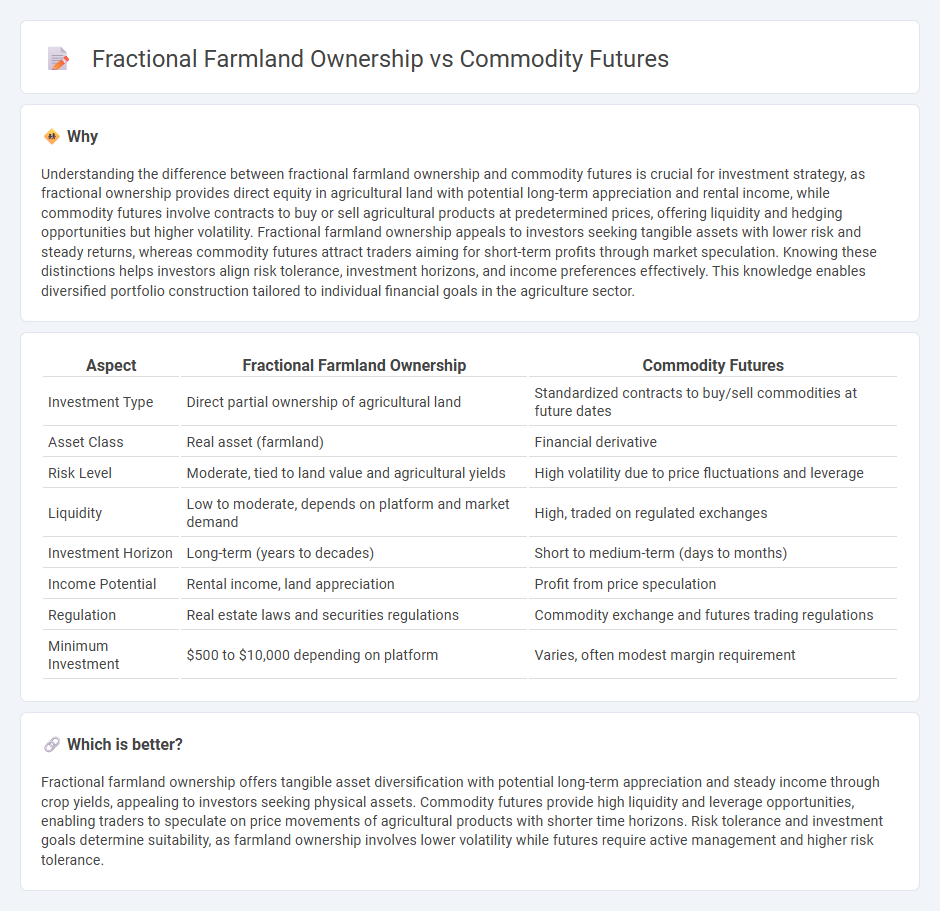 Fractional Farmland Ownership vs Commodity Futures

Why

Understanding the difference between fractional farmland ownership and commodity futures is crucial for investment strategy, as fractional ownership provides direct equity in agricultural land with potential long-term appreciation and rental income, while commodity futures involve contracts to buy or sell agricultural products at predetermined prices, offering liquidity and hedging opportunities but higher volatility. Fractional farmland ownership appeals to investors seeking tangible assets with lower risk and steady returns, whereas commodity futures attract traders aiming for short-term profits through market speculation. Knowing these distinctions helps investors align risk tolerance, investment horizons, and income preferences effectively. This knowledge enables diversified portfolio construction tailored to individual financial goals in the agriculture sector.

| Aspect | Fractional Farmland Ownership | Commodity Futures |
|---|---|---|
| Investment Type | Direct partial ownership of agricultural land | Standardized contracts to buy/sell commodities at future dates |
| Asset Class | Real asset (farmland) | Financial derivative |
| Risk Level | Moderate, tied to land value and agricultural yields | High volatility due to price fluctuations and leverage |
| Liquidity | Low to moderate, depends on platform and market demand | High, traded on regulated exchanges |
| Investment Horizon | Long-term (years to decades) | Short to medium-term (days to months) |
| Income Potential | Rental income, land appreciation | Profit from price speculation |
| Regulation | Real estate laws and securities regulations | Commodity exchange and futures trading regulations |
| Minimum Investment | \$500 to \$10,000 depending on platform | Varies, often modest margin requirement |

Which is better?

Fractional farmland ownership offers tangible asset diversification with potential long-term appreciation and steady income through crop yields, appealing to investors seeking physical assets. Commodity futures provide high liquidity and leverage opportunities, enabling traders to speculate on price movements of agricultural products with shorter time horizons. Risk tolerance and investment goals determine suitability, as farmland ownership involves lower volatility while futures require active management and higher risk tolerance.