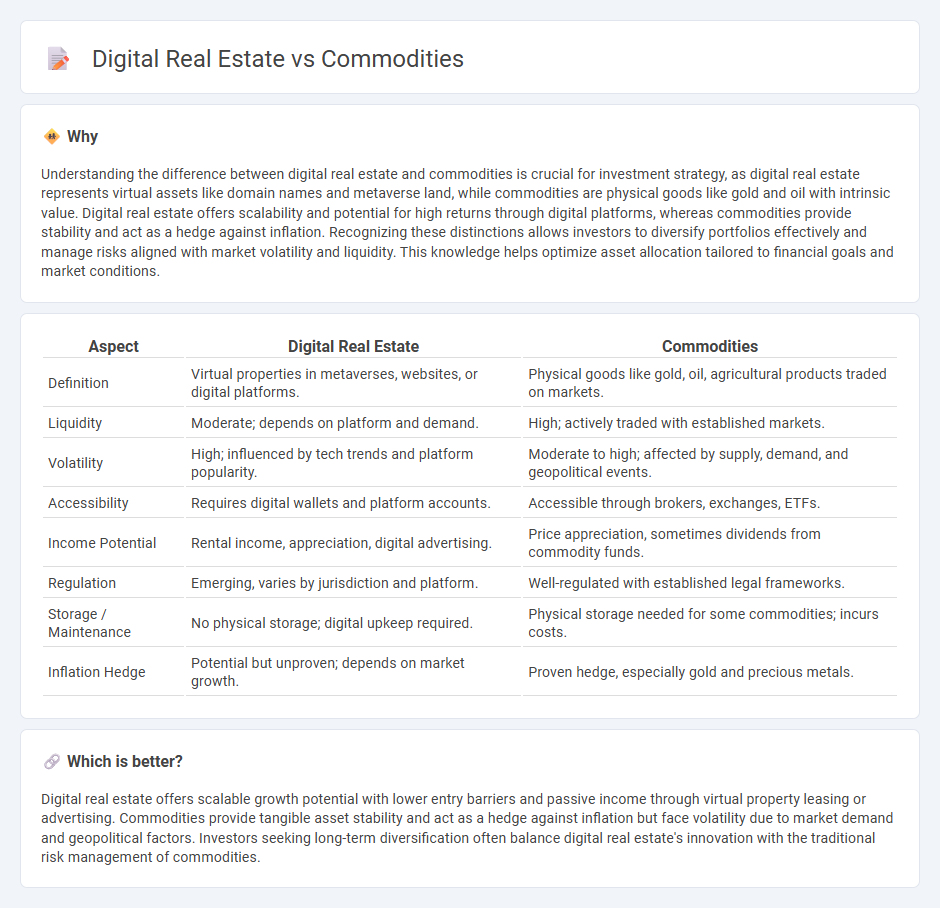 Digital Real Estate vs Commodities

Why

Understanding the difference between digital real estate and commodities is crucial for investment strategy, as digital real estate represents virtual assets like domain names and metaverse land, while commodities are physical goods like gold and oil with intrinsic value. Digital real estate offers scalability and potential for high returns through digital platforms, whereas commodities provide stability and act as a hedge against inflation. Recognizing these distinctions allows investors to diversify portfolios effectively and manage risks aligned with market volatility and liquidity. This knowledge helps optimize asset allocation tailored to financial goals and market conditions.

| Aspect | Digital Real Estate | Commodities |
|---|---|---|
| Definition | Virtual properties in metaverses, websites, or digital platforms. | Physical goods like gold, oil, agricultural products traded on markets. |
| Liquidity | Moderate; depends on platform and demand. | High; actively traded with established markets. |
| Volatility | High; influenced by tech trends and platform popularity. | Moderate to high; affected by supply, demand, and geopolitical events. |
| Accessibility | Requires digital wallets and platform accounts. | Accessible through brokers, exchanges, ETFs. |
| Income Potential | Rental income, appreciation, digital advertising. | Price appreciation, sometimes dividends from commodity funds. |
| Regulation | Emerging, varies by jurisdiction and platform. | Well-regulated with established legal frameworks. |
| Storage / Maintenance | No physical storage; digital upkeep required. | Physical storage needed for some commodities; incurs costs. |
| Inflation Hedge | Potential but unproven; depends on market growth. | Proven hedge, especially gold and precious metals. |

Which is better?

Digital real estate offers scalable growth potential with lower entry barriers and passive income through virtual property leasing or advertising. Commodities provide tangible asset stability and act as a hedge against inflation but face volatility due to market demand and geopolitical factors. Investors seeking long-term diversification often balance digital real estate's innovation with the traditional risk management of commodities.