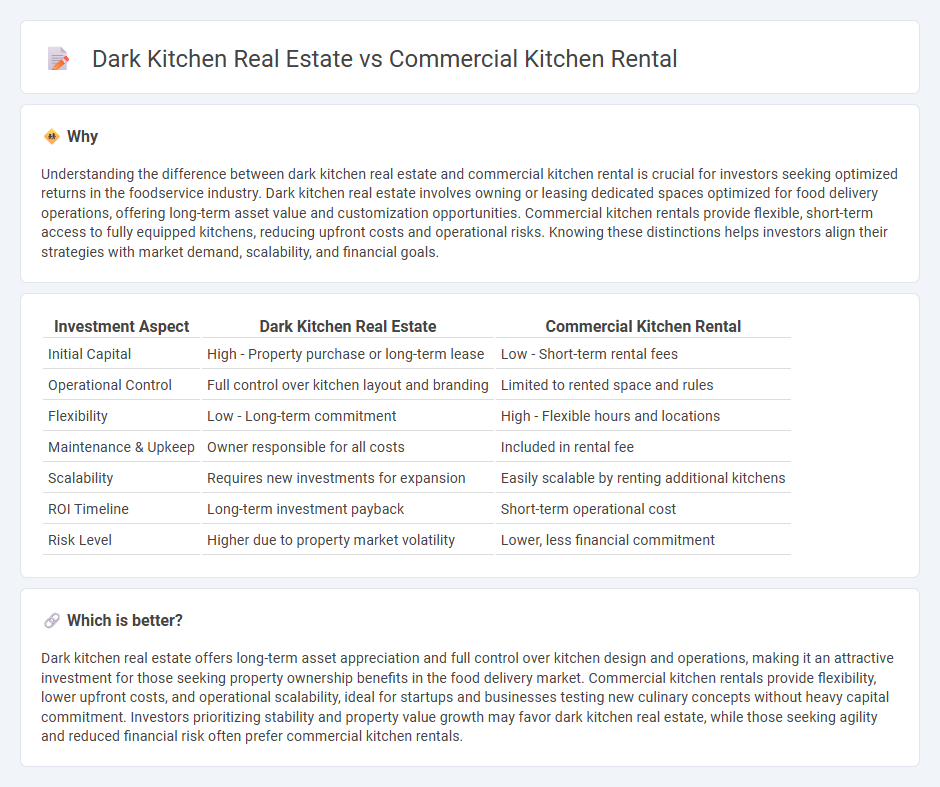 Dark Kitchen Real Estate vs Commercial Kitchen Rental

Why

Understanding the difference between dark kitchen real estate and commercial kitchen rental is crucial for investors seeking optimized returns in the foodservice industry. Dark kitchen real estate involves owning or leasing dedicated spaces optimized for food delivery operations, offering long-term asset value and customization opportunities. Commercial kitchen rentals provide flexible, short-term access to fully equipped kitchens, reducing upfront costs and operational risks. Knowing these distinctions helps investors align their strategies with market demand, scalability, and financial goals.

| Investment Aspect | Dark Kitchen Real Estate | Commercial Kitchen Rental |
|---|---|---|
| Initial Capital | High - Property purchase or long-term lease | Low - Short-term rental fees |
| Operational Control | Full control over kitchen layout and branding | Limited to rented space and rules |
| Flexibility | Low - Long-term commitment | High - Flexible hours and locations |
| Maintenance & Upkeep | Owner responsible for all costs | Included in rental fee |
| Scalability | Requires new investments for expansion | Easily scalable by renting additional kitchens |
| ROI Timeline | Long-term investment payback | Short-term operational cost |
| Risk Level | Higher due to property market volatility | Lower, less financial commitment |

Which is better?

Dark kitchen real estate offers long-term asset appreciation and full control over kitchen design and operations, making it an attractive investment for those seeking property ownership benefits in the food delivery market. Commercial kitchen rentals provide flexibility, lower upfront costs, and operational scalability, ideal for startups and businesses testing new culinary concepts without heavy capital commitment. Investors prioritizing stability and property value growth may favor dark kitchen real estate, while those seeking agility and reduced financial risk often prefer commercial kitchen rentals.