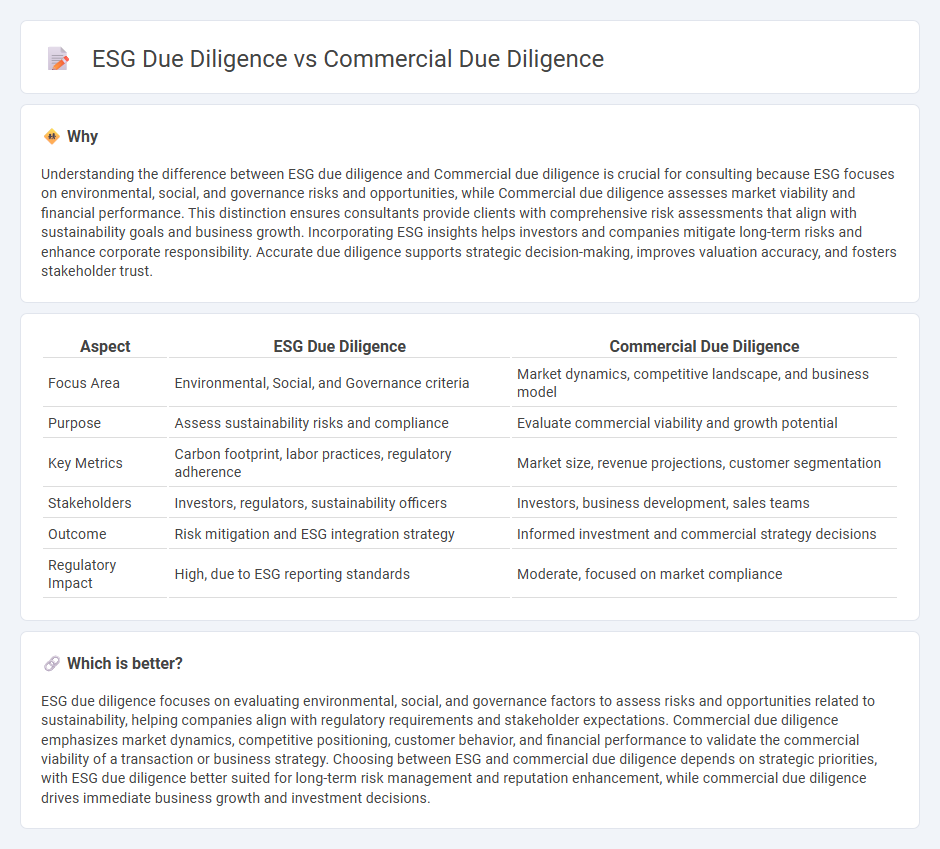 ESG Due Diligence vs Commercial Due Diligence

Why

Understanding the difference between ESG due diligence and Commercial due diligence is crucial for consulting because ESG focuses on environmental, social, and governance risks and opportunities, while Commercial due diligence assesses market viability and financial performance. This distinction ensures consultants provide clients with comprehensive risk assessments that align with sustainability goals and business growth. Incorporating ESG insights helps investors and companies mitigate long-term risks and enhance corporate responsibility. Accurate due diligence supports strategic decision-making, improves valuation accuracy, and fosters stakeholder trust.

| Aspect | ESG Due Diligence | Commercial Due Diligence |
|---|---|---|
| Focus Area | Environmental, Social, and Governance criteria | Market dynamics, competitive landscape, and business model |
| Purpose | Assess sustainability risks and compliance | Evaluate commercial viability and growth potential |
| Key Metrics | Carbon footprint, labor practices, regulatory adherence | Market size, revenue projections, customer segmentation |
| Stakeholders | Investors, regulators, sustainability officers | Investors, business development, sales teams |
| Outcome | Risk mitigation and ESG integration strategy | Informed investment and commercial strategy decisions |
| Regulatory Impact | High, due to ESG reporting standards | Moderate, focused on market compliance |

Which is better?

ESG due diligence focuses on evaluating environmental, social, and governance factors to assess risks and opportunities related to sustainability, helping companies align with regulatory requirements and stakeholder expectations. Commercial due diligence emphasizes market dynamics, competitive positioning, customer behavior, and financial performance to validate the commercial viability of a transaction or business strategy. Choosing between ESG and commercial due diligence depends on strategic priorities, with ESG due diligence better suited for long-term risk management and reputation enhancement, while commercial due diligence drives immediate business growth and investment decisions.