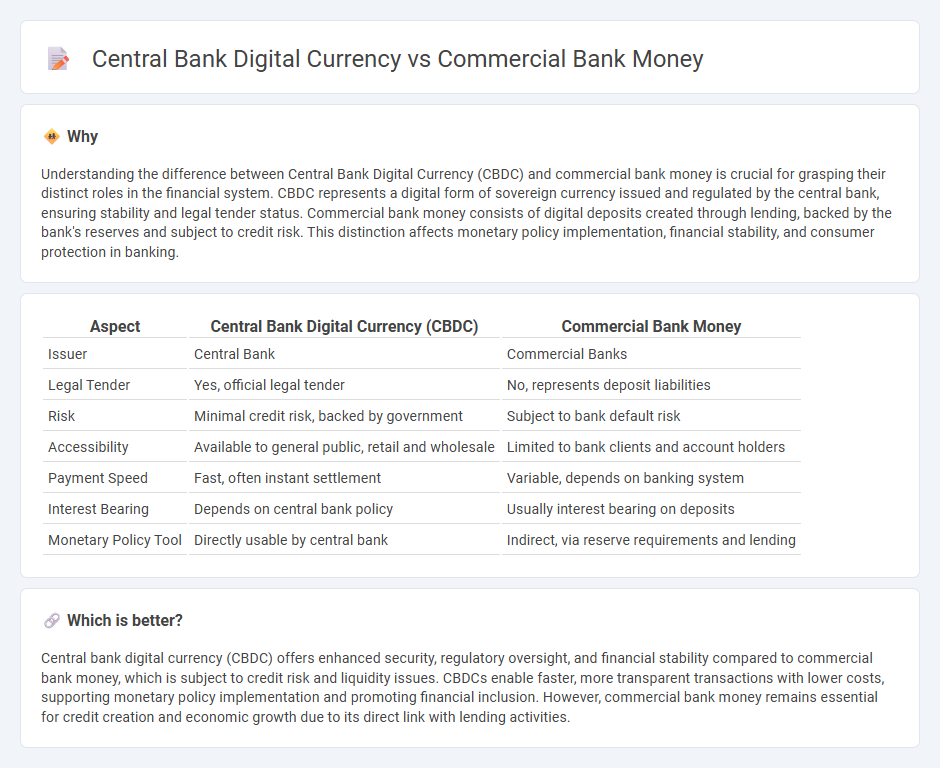 Central Bank Digital Currency vs Commercial Bank Money

Why

Understanding the difference between Central Bank Digital Currency (CBDC) and commercial bank money is crucial for grasping their distinct roles in the financial system. CBDC represents a digital form of sovereign currency issued and regulated by the central bank, ensuring stability and legal tender status. Commercial bank money consists of digital deposits created through lending, backed by the bank's reserves and subject to credit risk. This distinction affects monetary policy implementation, financial stability, and consumer protection in banking.

| Aspect | Central Bank Digital Currency (CBDC) | Commercial Bank Money |
|---|---|---|
| Issuer | Central Bank | Commercial Banks |
| Legal Tender | Yes, official legal tender | No, represents deposit liabilities |
| Risk | Minimal credit risk, backed by government | Subject to bank default risk |
| Accessibility | Available to general public, retail and wholesale | Limited to bank clients and account holders |
| Payment Speed | Fast, often instant settlement | Variable, depends on banking system |
| Interest Bearing | Depends on central bank policy | Usually interest bearing on deposits |
| Monetary Policy Tool | Directly usable by central bank | Indirect, via reserve requirements and lending |

Which is better?

Central bank digital currency (CBDC) offers enhanced security, regulatory oversight, and financial stability compared to commercial bank money, which is subject to credit risk and liquidity issues. CBDCs enable faster, more transparent transactions with lower costs, supporting monetary policy implementation and promoting financial inclusion. However, commercial bank money remains essential for credit creation and economic growth due to its direct link with lending activities.