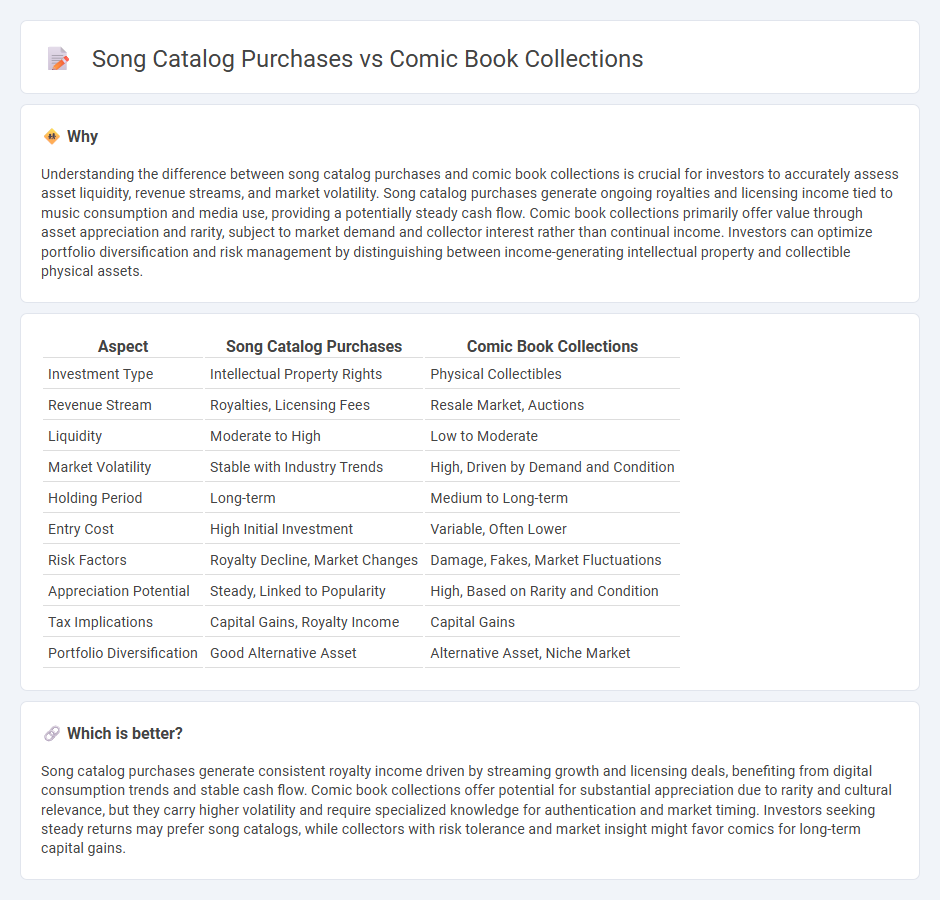 Song Catalog Purchases vs Comic Book Collections

Why

Understanding the difference between song catalog purchases and comic book collections is crucial for investors to accurately assess asset liquidity, revenue streams, and market volatility. Song catalog purchases generate ongoing royalties and licensing income tied to music consumption and media use, providing a potentially steady cash flow. Comic book collections primarily offer value through asset appreciation and rarity, subject to market demand and collector interest rather than continual income. Investors can optimize portfolio diversification and risk management by distinguishing between income-generating intellectual property and collectible physical assets.

| Aspect | Song Catalog Purchases | Comic Book Collections |
|---|---|---|
| Investment Type | Intellectual Property Rights | Physical Collectibles |
| Revenue Stream | Royalties, Licensing Fees | Resale Market, Auctions |
| Liquidity | Moderate to High | Low to Moderate |
| Market Volatility | Stable with Industry Trends | High, Driven by Demand and Condition |
| Holding Period | Long-term | Medium to Long-term |
| Entry Cost | High Initial Investment | Variable, Often Lower |
| Risk Factors | Royalty Decline, Market Changes | Damage, Fakes, Market Fluctuations |
| Appreciation Potential | Steady, Linked to Popularity | High, Based on Rarity and Condition |
| Tax Implications | Capital Gains, Royalty Income | Capital Gains |
| Portfolio Diversification | Good Alternative Asset | Alternative Asset, Niche Market |

Which is better?

Song catalog purchases generate consistent royalty income driven by streaming growth and licensing deals, benefiting from digital consumption trends and stable cash flow. Comic book collections offer potential for substantial appreciation due to rarity and cultural relevance, but they carry higher volatility and require specialized knowledge for authentication and market timing. Investors seeking steady returns may prefer song catalogs, while collectors with risk tolerance and market insight might favor comics for long-term capital gains.