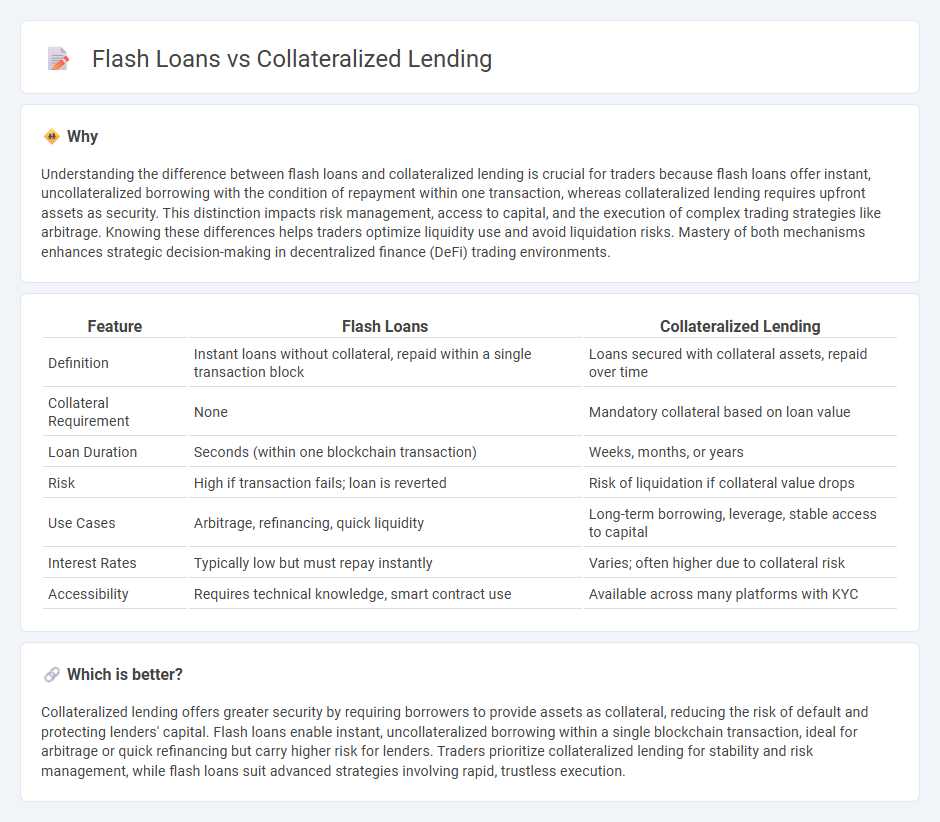 Flash Loans vs Collateralized Lending

Why

Understanding the difference between flash loans and collateralized lending is crucial for traders because flash loans offer instant, uncollateralized borrowing with the condition of repayment within one transaction, whereas collateralized lending requires upfront assets as security. This distinction impacts risk management, access to capital, and the execution of complex trading strategies like arbitrage. Knowing these differences helps traders optimize liquidity use and avoid liquidation risks. Mastery of both mechanisms enhances strategic decision-making in decentralized finance (DeFi) trading environments.

| Feature | Flash Loans | Collateralized Lending |
|---|---|---|
| Definition | Instant loans without collateral, repaid within a single transaction block | Loans secured with collateral assets, repaid over time |
| Collateral Requirement | None | Mandatory collateral based on loan value |
| Loan Duration | Seconds (within one blockchain transaction) | Weeks, months, or years |
| Risk | High if transaction fails; loan is reverted | Risk of liquidation if collateral value drops |
| Use Cases | Arbitrage, refinancing, quick liquidity | Long-term borrowing, leverage, stable access to capital |
| Interest Rates | Typically low but must repay instantly | Varies; often higher due to collateral risk |
| Accessibility | Requires technical knowledge, smart contract use | Available across many platforms with KYC |

Which is better?

Collateralized lending offers greater security by requiring borrowers to provide assets as collateral, reducing the risk of default and protecting lenders' capital. Flash loans enable instant, uncollateralized borrowing within a single blockchain transaction, ideal for arbitrage or quick refinancing but carry higher risk for lenders. Traders prioritize collateralized lending for stability and risk management, while flash loans suit advanced strategies involving rapid, trustless execution.