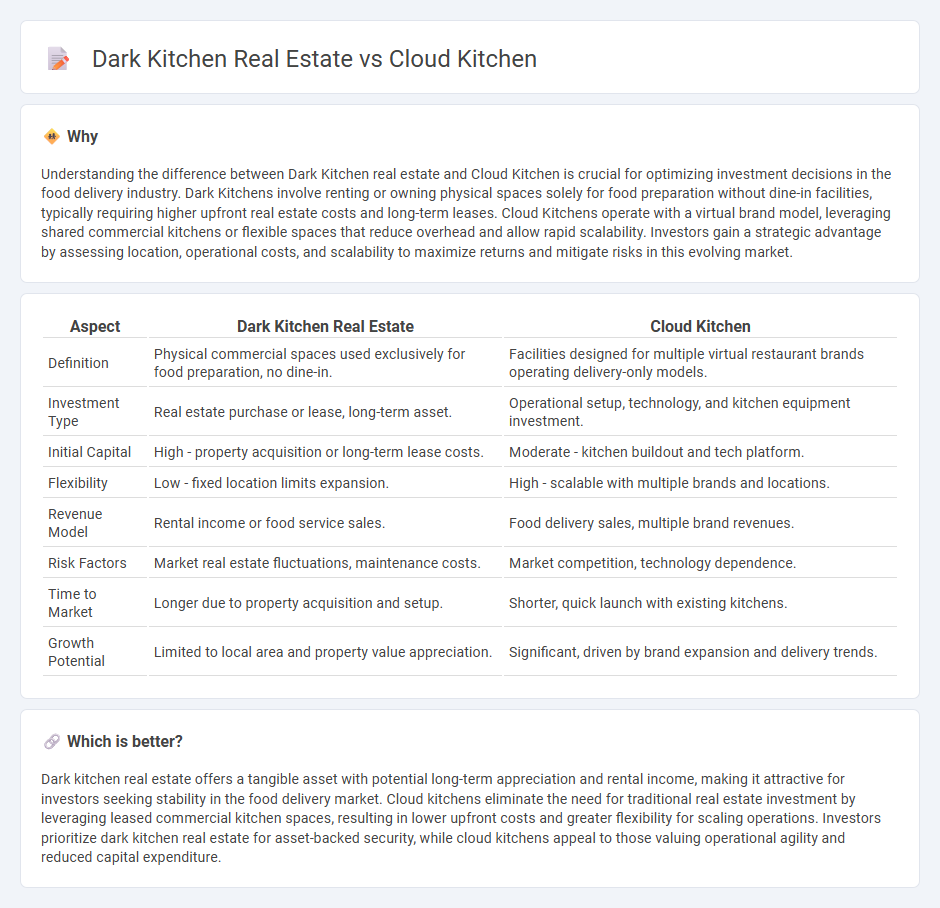 Dark Kitchen Real Estate vs Cloud Kitchen

Why

Understanding the difference between Dark Kitchen real estate and Cloud Kitchen is crucial for optimizing investment decisions in the food delivery industry. Dark Kitchens involve renting or owning physical spaces solely for food preparation without dine-in facilities, typically requiring higher upfront real estate costs and long-term leases. Cloud Kitchens operate with a virtual brand model, leveraging shared commercial kitchens or flexible spaces that reduce overhead and allow rapid scalability. Investors gain a strategic advantage by assessing location, operational costs, and scalability to maximize returns and mitigate risks in this evolving market.

| Aspect | Dark Kitchen Real Estate | Cloud Kitchen |
|---|---|---|
| Definition | Physical commercial spaces used exclusively for food preparation, no dine-in. | Facilities designed for multiple virtual restaurant brands operating delivery-only models. |
| Investment Type | Real estate purchase or lease, long-term asset. | Operational setup, technology, and kitchen equipment investment. |
| Initial Capital | High - property acquisition or long-term lease costs. | Moderate - kitchen buildout and tech platform. |
| Flexibility | Low - fixed location limits expansion. | High - scalable with multiple brands and locations. |
| Revenue Model | Rental income or food service sales. | Food delivery sales, multiple brand revenues. |
| Risk Factors | Market real estate fluctuations, maintenance costs. | Market competition, technology dependence. |
| Time to Market | Longer due to property acquisition and setup. | Shorter, quick launch with existing kitchens. |
| Growth Potential | Limited to local area and property value appreciation. | Significant, driven by brand expansion and delivery trends. |

Which is better?

Dark kitchen real estate offers a tangible asset with potential long-term appreciation and rental income, making it attractive for investors seeking stability in the food delivery market. Cloud kitchens eliminate the need for traditional real estate investment by leveraging leased commercial kitchen spaces, resulting in lower upfront costs and greater flexibility for scaling operations. Investors prioritize dark kitchen real estate for asset-backed security, while cloud kitchens appeal to those valuing operational agility and reduced capital expenditure.