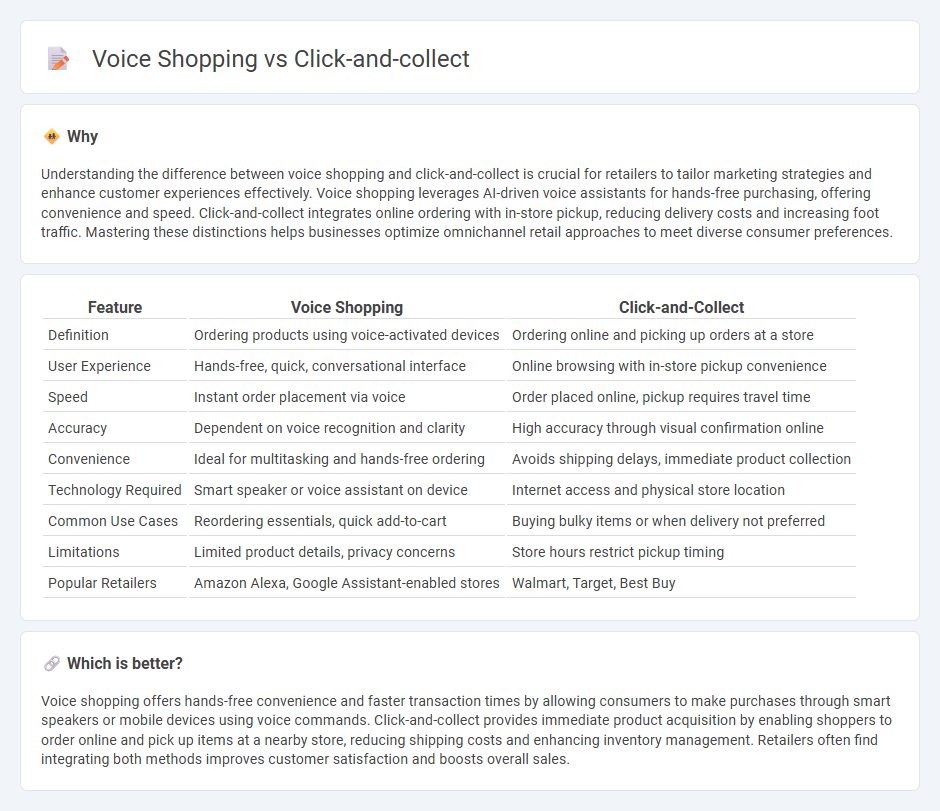 Voice Shopping vs Click-and-collect

Why

Understanding the difference between voice shopping and click-and-collect is crucial for retailers to tailor marketing strategies and enhance customer experiences effectively. Voice shopping leverages AI-driven voice assistants for hands-free purchasing, offering convenience and speed. Click-and-collect integrates online ordering with in-store pickup, reducing delivery costs and increasing foot traffic. Mastering these distinctions helps businesses optimize omnichannel retail approaches to meet diverse consumer preferences.

| Feature | Voice Shopping | Click-and-Collect |
|---|---|---|
| Definition | Ordering products using voice-activated devices | Ordering online and picking up orders at a store |
| User Experience | Hands-free, quick, conversational interface | Online browsing with in-store pickup convenience |
| Speed | Instant order placement via voice | Order placed online, pickup requires travel time |
| Accuracy | Dependent on voice recognition and clarity | High accuracy through visual confirmation online |
| Convenience | Ideal for multitasking and hands-free ordering | Avoids shipping delays, immediate product collection |
| Technology Required | Smart speaker or voice assistant on device | Internet access and physical store location |
| Common Use Cases | Reordering essentials, quick add-to-cart | Buying bulky items or when delivery not preferred |
| Limitations | Limited product details, privacy concerns | Store hours restrict pickup timing |
| Popular Retailers | Amazon Alexa, Google Assistant-enabled stores | Walmart, Target, Best Buy |

Which is better?

Voice shopping offers hands-free convenience and faster transaction times by allowing consumers to make purchases through smart speakers or mobile devices using voice commands. Click-and-collect provides immediate product acquisition by enabling shoppers to order online and pick up items at a nearby store, reducing shipping costs and enhancing inventory management. Retailers often find integrating both methods improves customer satisfaction and boosts overall sales.