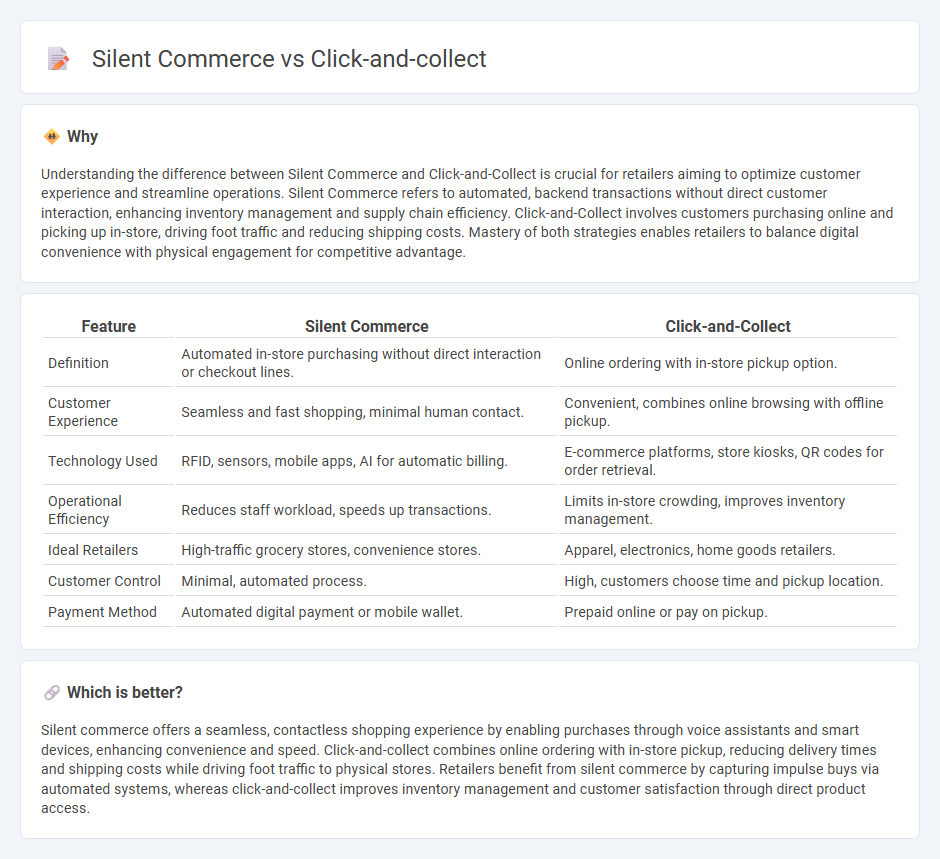 Silent Commerce vs Click-and-collect

Why

Understanding the difference between Silent Commerce and Click-and-Collect is crucial for retailers aiming to optimize customer experience and streamline operations. Silent Commerce refers to automated, backend transactions without direct customer interaction, enhancing inventory management and supply chain efficiency. Click-and-Collect involves customers purchasing online and picking up in-store, driving foot traffic and reducing shipping costs. Mastery of both strategies enables retailers to balance digital convenience with physical engagement for competitive advantage.

| Feature | Silent Commerce | Click-and-Collect |
|---|---|---|
| Definition | Automated in-store purchasing without direct interaction or checkout lines. | Online ordering with in-store pickup option. |
| Customer Experience | Seamless and fast shopping, minimal human contact. | Convenient, combines online browsing with offline pickup. |
| Technology Used | RFID, sensors, mobile apps, AI for automatic billing. | E-commerce platforms, store kiosks, QR codes for order retrieval. |
| Operational Efficiency | Reduces staff workload, speeds up transactions. | Limits in-store crowding, improves inventory management. |
| Ideal Retailers | High-traffic grocery stores, convenience stores. | Apparel, electronics, home goods retailers. |
| Customer Control | Minimal, automated process. | High, customers choose time and pickup location. |
| Payment Method | Automated digital payment or mobile wallet. | Prepaid online or pay on pickup. |

Which is better?

Silent commerce offers a seamless, contactless shopping experience by enabling purchases through voice assistants and smart devices, enhancing convenience and speed. Click-and-collect combines online ordering with in-store pickup, reducing delivery times and shipping costs while driving foot traffic to physical stores. Retailers benefit from silent commerce by capturing impulse buys via automated systems, whereas click-and-collect improves inventory management and customer satisfaction through direct product access.