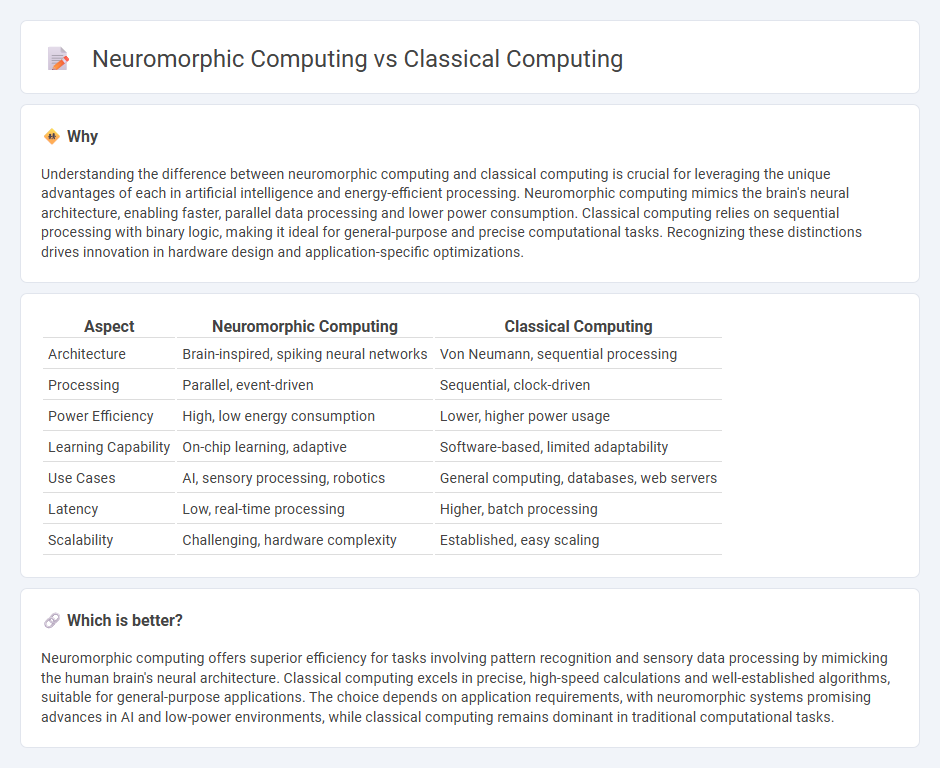 Neuromorphic Computing vs Classical Computing

Why

Understanding the difference between neuromorphic computing and classical computing is crucial for leveraging the unique advantages of each in artificial intelligence and energy-efficient processing. Neuromorphic computing mimics the brain's neural architecture, enabling faster, parallel data processing and lower power consumption. Classical computing relies on sequential processing with binary logic, making it ideal for general-purpose and precise computational tasks. Recognizing these distinctions drives innovation in hardware design and application-specific optimizations.

| Aspect | Neuromorphic Computing | Classical Computing |
|---|---|---|
| Architecture | Brain-inspired, spiking neural networks | Von Neumann, sequential processing |
| Processing | Parallel, event-driven | Sequential, clock-driven |
| Power Efficiency | High, low energy consumption | Lower, higher power usage |
| Learning Capability | On-chip learning, adaptive | Software-based, limited adaptability |
| Use Cases | AI, sensory processing, robotics | General computing, databases, web servers |
| Latency | Low, real-time processing | Higher, batch processing |
| Scalability | Challenging, hardware complexity | Established, easy scaling |

Which is better?

Neuromorphic computing offers superior efficiency for tasks involving pattern recognition and sensory data processing by mimicking the human brain's neural architecture. Classical computing excels in precise, high-speed calculations and well-established algorithms, suitable for general-purpose applications. The choice depends on application requirements, with neuromorphic systems promising advances in AI and low-power environments, while classical computing remains dominant in traditional computational tasks.