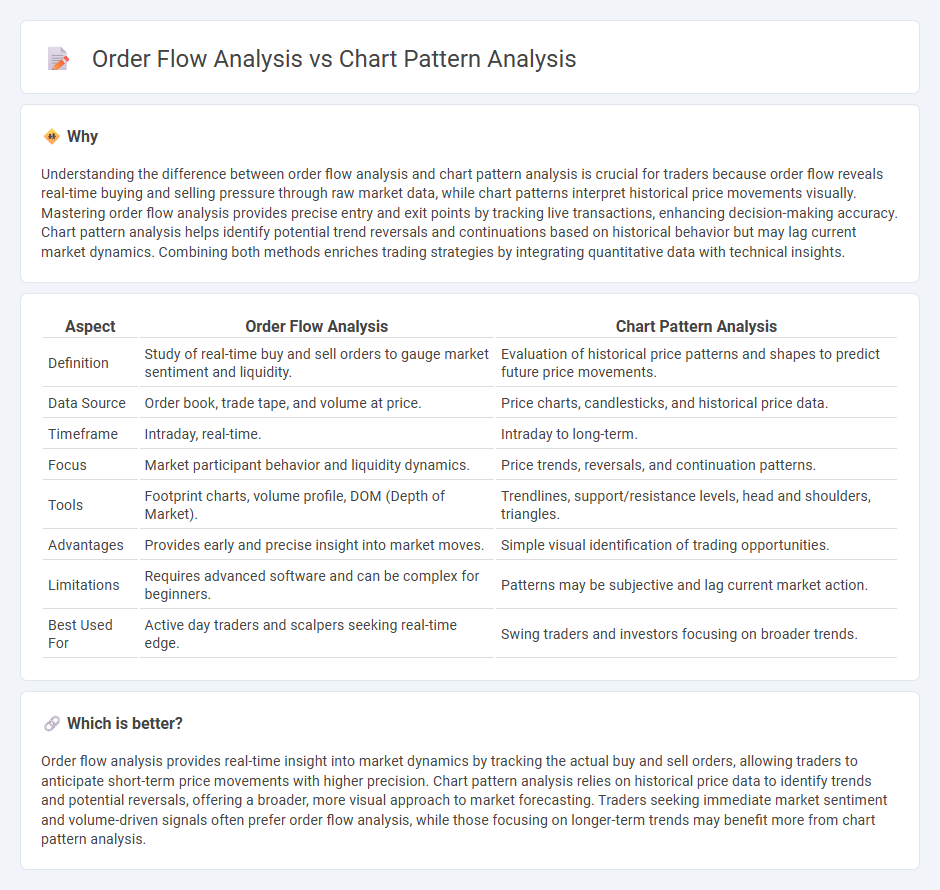 Order Flow Analysis vs Chart Pattern Analysis

Why

Understanding the difference between order flow analysis and chart pattern analysis is crucial for traders because order flow reveals real-time buying and selling pressure through raw market data, while chart patterns interpret historical price movements visually. Mastering order flow analysis provides precise entry and exit points by tracking live transactions, enhancing decision-making accuracy. Chart pattern analysis helps identify potential trend reversals and continuations based on historical behavior but may lag current market dynamics. Combining both methods enriches trading strategies by integrating quantitative data with technical insights.

| Aspect | Order Flow Analysis | Chart Pattern Analysis |
|---|---|---|
| Definition | Study of real-time buy and sell orders to gauge market sentiment and liquidity. | Evaluation of historical price patterns and shapes to predict future price movements. |
| Data Source | Order book, trade tape, and volume at price. | Price charts, candlesticks, and historical price data. |
| Timeframe | Intraday, real-time. | Intraday to long-term. |
| Focus | Market participant behavior and liquidity dynamics. | Price trends, reversals, and continuation patterns. |
| Tools | Footprint charts, volume profile, DOM (Depth of Market). | Trendlines, support/resistance levels, head and shoulders, triangles. |
| Advantages | Provides early and precise insight into market moves. | Simple visual identification of trading opportunities. |
| Limitations | Requires advanced software and can be complex for beginners. | Patterns may be subjective and lag current market action. |
| Best Used For | Active day traders and scalpers seeking real-time edge. | Swing traders and investors focusing on broader trends. |

Which is better?

Order flow analysis provides real-time insight into market dynamics by tracking the actual buy and sell orders, allowing traders to anticipate short-term price movements with higher precision. Chart pattern analysis relies on historical price data to identify trends and potential reversals, offering a broader, more visual approach to market forecasting. Traders seeking immediate market sentiment and volume-driven signals often prefer order flow analysis, while those focusing on longer-term trends may benefit more from chart pattern analysis.