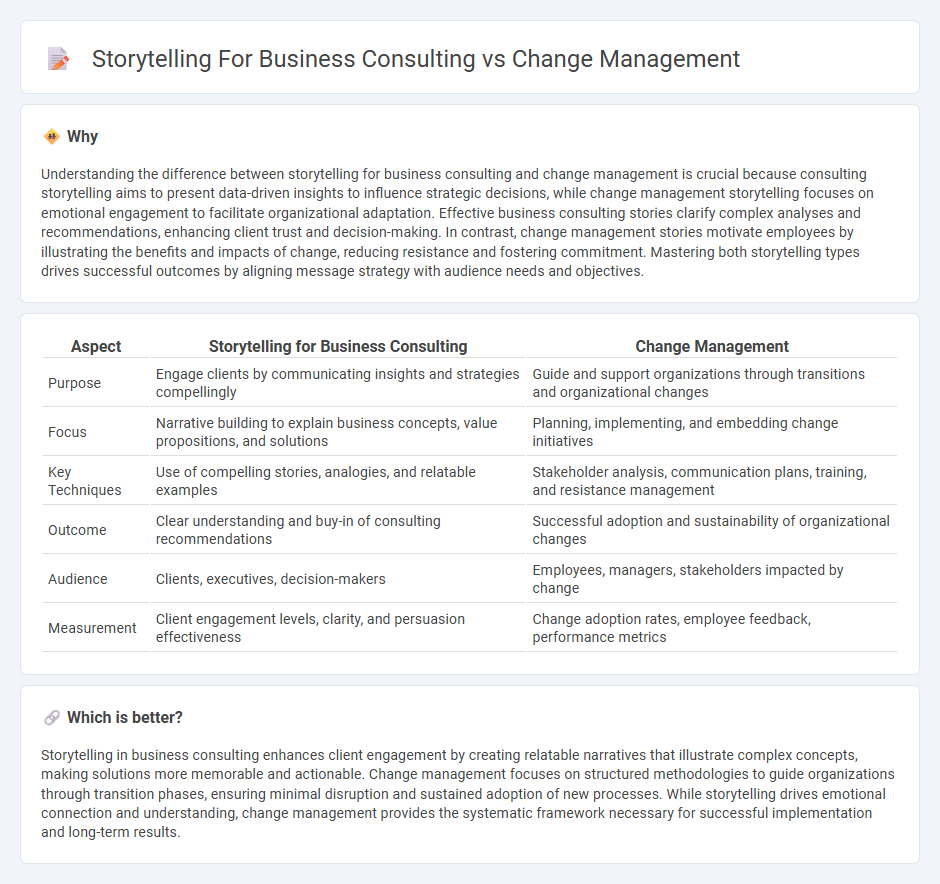 Storytelling For Business Consulting vs Change Management

Why

Understanding the difference between storytelling for business consulting and change management is crucial because consulting storytelling aims to present data-driven insights to influence strategic decisions, while change management storytelling focuses on emotional engagement to facilitate organizational adaptation. Effective business consulting stories clarify complex analyses and recommendations, enhancing client trust and decision-making. In contrast, change management stories motivate employees by illustrating the benefits and impacts of change, reducing resistance and fostering commitment. Mastering both storytelling types drives successful outcomes by aligning message strategy with audience needs and objectives.

| Aspect | Storytelling for Business Consulting | Change Management |
|---|---|---|
| Purpose | Engage clients by communicating insights and strategies compellingly | Guide and support organizations through transitions and organizational changes |
| Focus | Narrative building to explain business concepts, value propositions, and solutions | Planning, implementing, and embedding change initiatives |
| Key Techniques | Use of compelling stories, analogies, and relatable examples | Stakeholder analysis, communication plans, training, and resistance management |
| Outcome | Clear understanding and buy-in of consulting recommendations | Successful adoption and sustainability of organizational changes |
| Audience | Clients, executives, decision-makers | Employees, managers, stakeholders impacted by change |
| Measurement | Client engagement levels, clarity, and persuasion effectiveness | Change adoption rates, employee feedback, performance metrics |

Which is better?

Storytelling in business consulting enhances client engagement by creating relatable narratives that illustrate complex concepts, making solutions more memorable and actionable. Change management focuses on structured methodologies to guide organizations through transition phases, ensuring minimal disruption and sustained adoption of new processes. While storytelling drives emotional connection and understanding, change management provides the systematic framework necessary for successful implementation and long-term results.