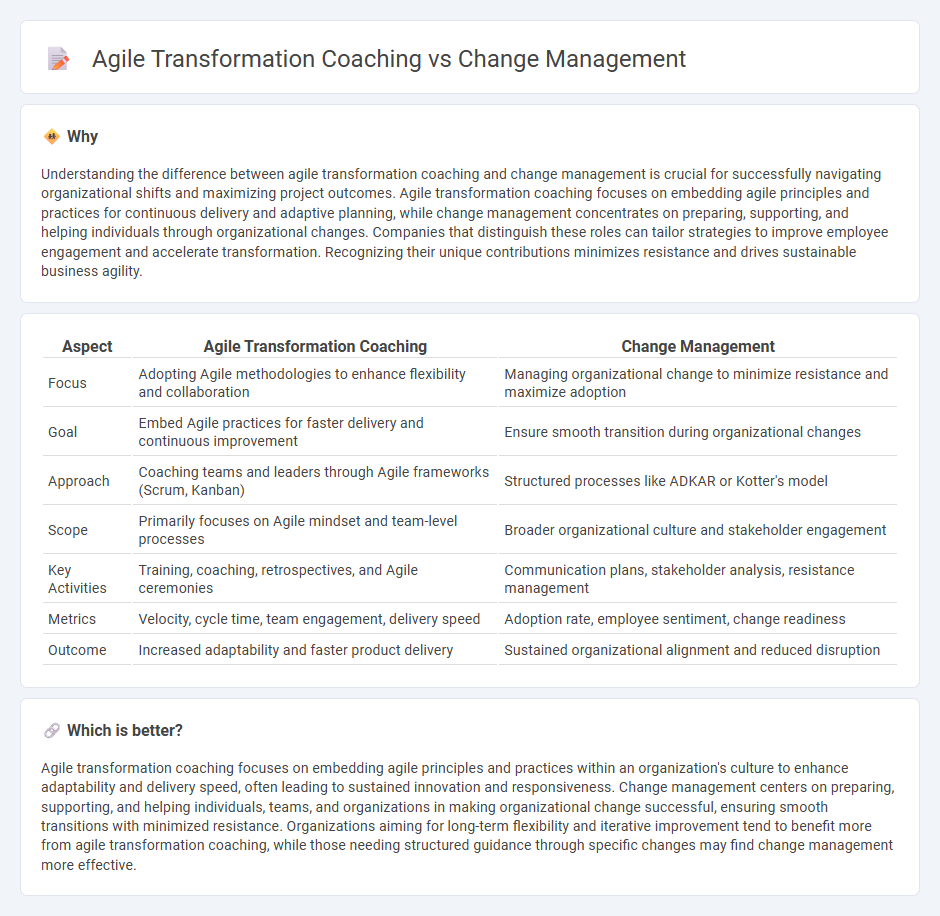 Agile Transformation Coaching vs Change Management

Why

Understanding the difference between agile transformation coaching and change management is crucial for successfully navigating organizational shifts and maximizing project outcomes. Agile transformation coaching focuses on embedding agile principles and practices for continuous delivery and adaptive planning, while change management concentrates on preparing, supporting, and helping individuals through organizational changes. Companies that distinguish these roles can tailor strategies to improve employee engagement and accelerate transformation. Recognizing their unique contributions minimizes resistance and drives sustainable business agility.

| Aspect | Agile Transformation Coaching | Change Management |
|---|---|---|
| Focus | Adopting Agile methodologies to enhance flexibility and collaboration | Managing organizational change to minimize resistance and maximize adoption |
| Goal | Embed Agile practices for faster delivery and continuous improvement | Ensure smooth transition during organizational changes |
| Approach | Coaching teams and leaders through Agile frameworks (Scrum, Kanban) | Structured processes like ADKAR or Kotter's model |
| Scope | Primarily focuses on Agile mindset and team-level processes | Broader organizational culture and stakeholder engagement |
| Key Activities | Training, coaching, retrospectives, and Agile ceremonies | Communication plans, stakeholder analysis, resistance management |
| Metrics | Velocity, cycle time, team engagement, delivery speed | Adoption rate, employee sentiment, change readiness |
| Outcome | Increased adaptability and faster product delivery | Sustained organizational alignment and reduced disruption |

Which is better?

Agile transformation coaching focuses on embedding agile principles and practices within an organization's culture to enhance adaptability and delivery speed, often leading to sustained innovation and responsiveness. Change management centers on preparing, supporting, and helping individuals, teams, and organizations in making organizational change successful, ensuring smooth transitions with minimized resistance. Organizations aiming for long-term flexibility and iterative improvement tend to benefit more from agile transformation coaching, while those needing structured guidance through specific changes may find change management more effective.