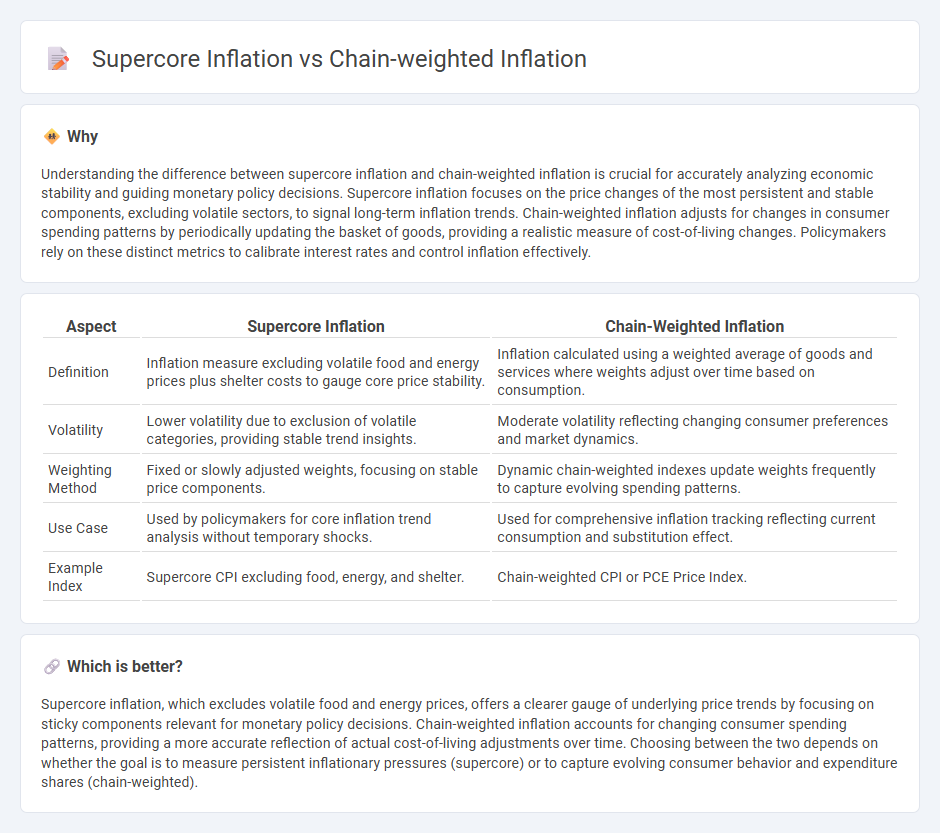 Supercore Inflation vs Chain-weighted Inflation

Why

Understanding the difference between supercore inflation and chain-weighted inflation is crucial for accurately analyzing economic stability and guiding monetary policy decisions. Supercore inflation focuses on the price changes of the most persistent and stable components, excluding volatile sectors, to signal long-term inflation trends. Chain-weighted inflation adjusts for changes in consumer spending patterns by periodically updating the basket of goods, providing a realistic measure of cost-of-living changes. Policymakers rely on these distinct metrics to calibrate interest rates and control inflation effectively.

| Aspect | Supercore Inflation | Chain-Weighted Inflation |
|---|---|---|
| Definition | Inflation measure excluding volatile food and energy prices plus shelter costs to gauge core price stability. | Inflation calculated using a weighted average of goods and services where weights adjust over time based on consumption. |
| Volatility | Lower volatility due to exclusion of volatile categories, providing stable trend insights. | Moderate volatility reflecting changing consumer preferences and market dynamics. |
| Weighting Method | Fixed or slowly adjusted weights, focusing on stable price components. | Dynamic chain-weighted indexes update weights frequently to capture evolving spending patterns. |
| Use Case | Used by policymakers for core inflation trend analysis without temporary shocks. | Used for comprehensive inflation tracking reflecting current consumption and substitution effect. |
| Example Index | Supercore CPI excluding food, energy, and shelter. | Chain-weighted CPI or PCE Price Index. |

Which is better?

Supercore inflation, which excludes volatile food and energy prices, offers a clearer gauge of underlying price trends by focusing on sticky components relevant for monetary policy decisions. Chain-weighted inflation accounts for changing consumer spending patterns, providing a more accurate reflection of actual cost-of-living adjustments over time. Choosing between the two depends on whether the goal is to measure persistent inflationary pressures (supercore) or to capture evolving consumer behavior and expenditure shares (chain-weighted).