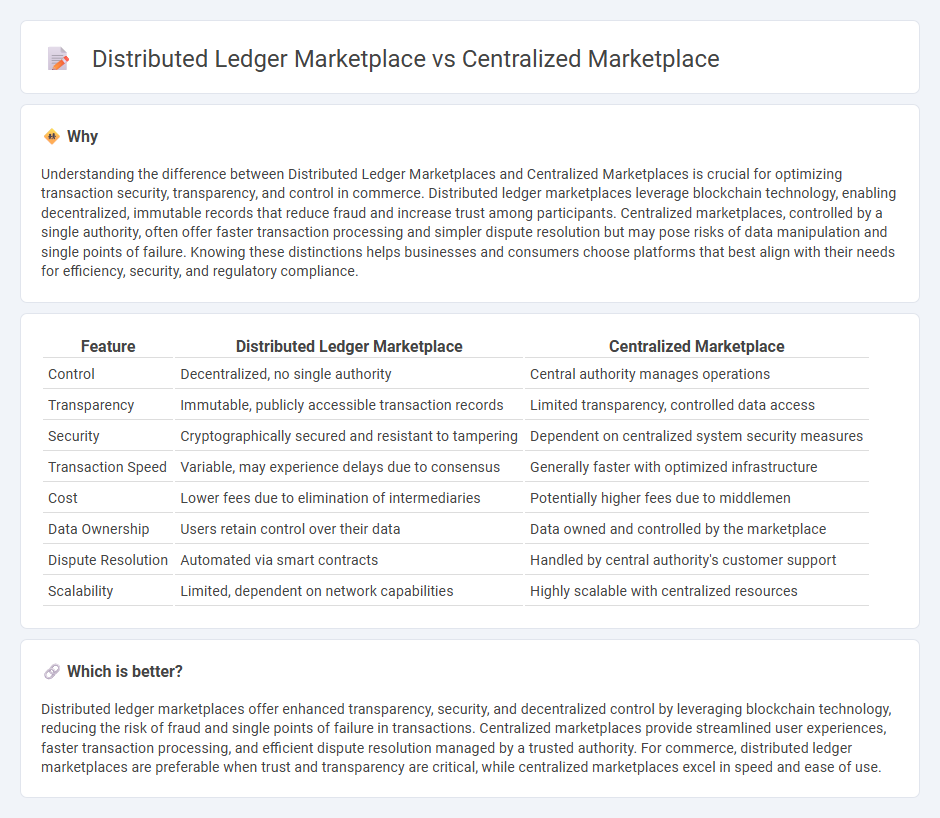 Distributed Ledger Marketplace vs Centralized Marketplace

Why

Understanding the difference between Distributed Ledger Marketplaces and Centralized Marketplaces is crucial for optimizing transaction security, transparency, and control in commerce. Distributed ledger marketplaces leverage blockchain technology, enabling decentralized, immutable records that reduce fraud and increase trust among participants. Centralized marketplaces, controlled by a single authority, often offer faster transaction processing and simpler dispute resolution but may pose risks of data manipulation and single points of failure. Knowing these distinctions helps businesses and consumers choose platforms that best align with their needs for efficiency, security, and regulatory compliance.

| Feature | Distributed Ledger Marketplace | Centralized Marketplace |
|---|---|---|
| Control | Decentralized, no single authority | Central authority manages operations |
| Transparency | Immutable, publicly accessible transaction records | Limited transparency, controlled data access |
| Security | Cryptographically secured and resistant to tampering | Dependent on centralized system security measures |
| Transaction Speed | Variable, may experience delays due to consensus | Generally faster with optimized infrastructure |
| Cost | Lower fees due to elimination of intermediaries | Potentially higher fees due to middlemen |
| Data Ownership | Users retain control over their data | Data owned and controlled by the marketplace |
| Dispute Resolution | Automated via smart contracts | Handled by central authority's customer support |
| Scalability | Limited, dependent on network capabilities | Highly scalable with centralized resources |

Which is better?

Distributed ledger marketplaces offer enhanced transparency, security, and decentralized control by leveraging blockchain technology, reducing the risk of fraud and single points of failure in transactions. Centralized marketplaces provide streamlined user experiences, faster transaction processing, and efficient dispute resolution managed by a trusted authority. For commerce, distributed ledger marketplaces are preferable when trust and transparency are critical, while centralized marketplaces excel in speed and ease of use.