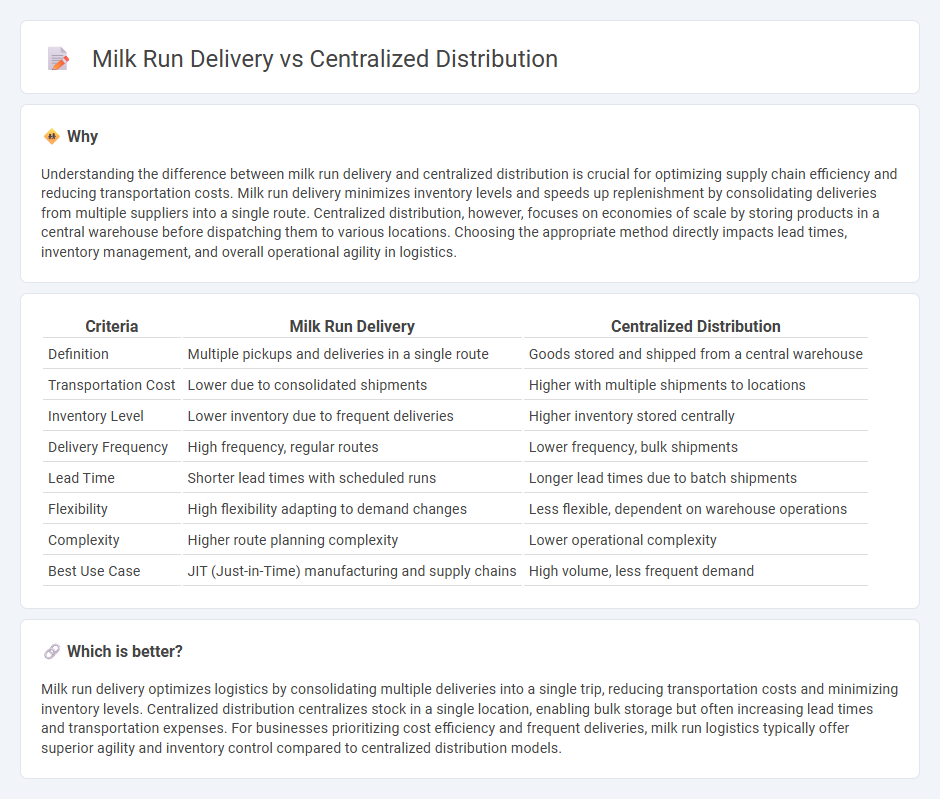 Milk Run Delivery vs Centralized Distribution

Why

Understanding the difference between milk run delivery and centralized distribution is crucial for optimizing supply chain efficiency and reducing transportation costs. Milk run delivery minimizes inventory levels and speeds up replenishment by consolidating deliveries from multiple suppliers into a single route. Centralized distribution, however, focuses on economies of scale by storing products in a central warehouse before dispatching them to various locations. Choosing the appropriate method directly impacts lead times, inventory management, and overall operational agility in logistics.

| Criteria | Milk Run Delivery | Centralized Distribution |
|---|---|---|
| Definition | Multiple pickups and deliveries in a single route | Goods stored and shipped from a central warehouse |
| Transportation Cost | Lower due to consolidated shipments | Higher with multiple shipments to locations |
| Inventory Level | Lower inventory due to frequent deliveries | Higher inventory stored centrally |
| Delivery Frequency | High frequency, regular routes | Lower frequency, bulk shipments |
| Lead Time | Shorter lead times with scheduled runs | Longer lead times due to batch shipments |
| Flexibility | High flexibility adapting to demand changes | Less flexible, dependent on warehouse operations |
| Complexity | Higher route planning complexity | Lower operational complexity |
| Best Use Case | JIT (Just-in-Time) manufacturing and supply chains | High volume, less frequent demand |

Which is better?

Milk run delivery optimizes logistics by consolidating multiple deliveries into a single trip, reducing transportation costs and minimizing inventory levels. Centralized distribution centralizes stock in a single location, enabling bulk storage but often increasing lead times and transportation expenses. For businesses prioritizing cost efficiency and frequent deliveries, milk run logistics typically offer superior agility and inventory control compared to centralized distribution models.