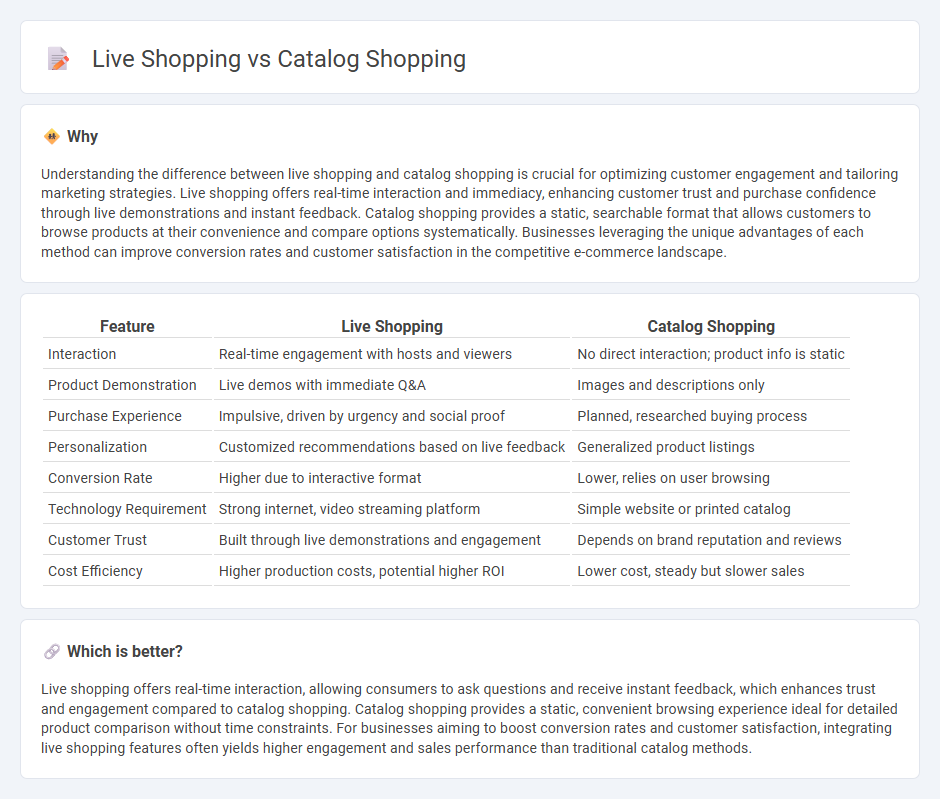 Live Shopping vs Catalog Shopping

Why

Understanding the difference between live shopping and catalog shopping is crucial for optimizing customer engagement and tailoring marketing strategies. Live shopping offers real-time interaction and immediacy, enhancing customer trust and purchase confidence through live demonstrations and instant feedback. Catalog shopping provides a static, searchable format that allows customers to browse products at their convenience and compare options systematically. Businesses leveraging the unique advantages of each method can improve conversion rates and customer satisfaction in the competitive e-commerce landscape.

| Feature | Live Shopping | Catalog Shopping |
|---|---|---|
| Interaction | Real-time engagement with hosts and viewers | No direct interaction; product info is static |
| Product Demonstration | Live demos with immediate Q&A | Images and descriptions only |
| Purchase Experience | Impulsive, driven by urgency and social proof | Planned, researched buying process |
| Personalization | Customized recommendations based on live feedback | Generalized product listings |
| Conversion Rate | Higher due to interactive format | Lower, relies on user browsing |
| Technology Requirement | Strong internet, video streaming platform | Simple website or printed catalog |
| Customer Trust | Built through live demonstrations and engagement | Depends on brand reputation and reviews |
| Cost Efficiency | Higher production costs, potential higher ROI | Lower cost, steady but slower sales |

Which is better?

Live shopping offers real-time interaction, allowing consumers to ask questions and receive instant feedback, which enhances trust and engagement compared to catalog shopping. Catalog shopping provides a static, convenient browsing experience ideal for detailed product comparison without time constraints. For businesses aiming to boost conversion rates and customer satisfaction, integrating live shopping features often yields higher engagement and sales performance than traditional catalog methods.