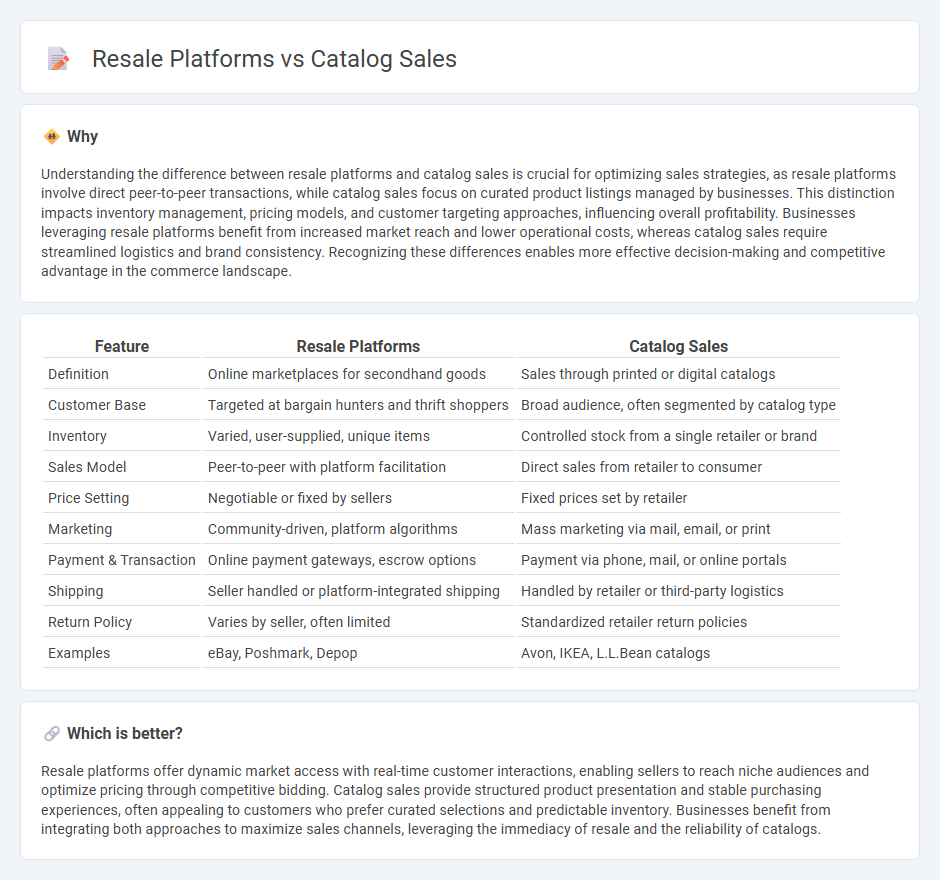 Resale Platforms vs Catalog Sales

Why

Understanding the difference between resale platforms and catalog sales is crucial for optimizing sales strategies, as resale platforms involve direct peer-to-peer transactions, while catalog sales focus on curated product listings managed by businesses. This distinction impacts inventory management, pricing models, and customer targeting approaches, influencing overall profitability. Businesses leveraging resale platforms benefit from increased market reach and lower operational costs, whereas catalog sales require streamlined logistics and brand consistency. Recognizing these differences enables more effective decision-making and competitive advantage in the commerce landscape.

| Feature | Resale Platforms | Catalog Sales |
|---|---|---|
| Definition | Online marketplaces for secondhand goods | Sales through printed or digital catalogs |
| Customer Base | Targeted at bargain hunters and thrift shoppers | Broad audience, often segmented by catalog type |
| Inventory | Varied, user-supplied, unique items | Controlled stock from a single retailer or brand |
| Sales Model | Peer-to-peer with platform facilitation | Direct sales from retailer to consumer |
| Price Setting | Negotiable or fixed by sellers | Fixed prices set by retailer |
| Marketing | Community-driven, platform algorithms | Mass marketing via mail, email, or print |
| Payment & Transaction | Online payment gateways, escrow options | Payment via phone, mail, or online portals |
| Shipping | Seller handled or platform-integrated shipping | Handled by retailer or third-party logistics |
| Return Policy | Varies by seller, often limited | Standardized retailer return policies |
| Examples | eBay, Poshmark, Depop | Avon, IKEA, L.L.Bean catalogs |

Which is better?

Resale platforms offer dynamic market access with real-time customer interactions, enabling sellers to reach niche audiences and optimize pricing through competitive bidding. Catalog sales provide structured product presentation and stable purchasing experiences, often appealing to customers who prefer curated selections and predictable inventory. Businesses benefit from integrating both approaches to maximize sales channels, leveraging the immediacy of resale and the reliability of catalogs.