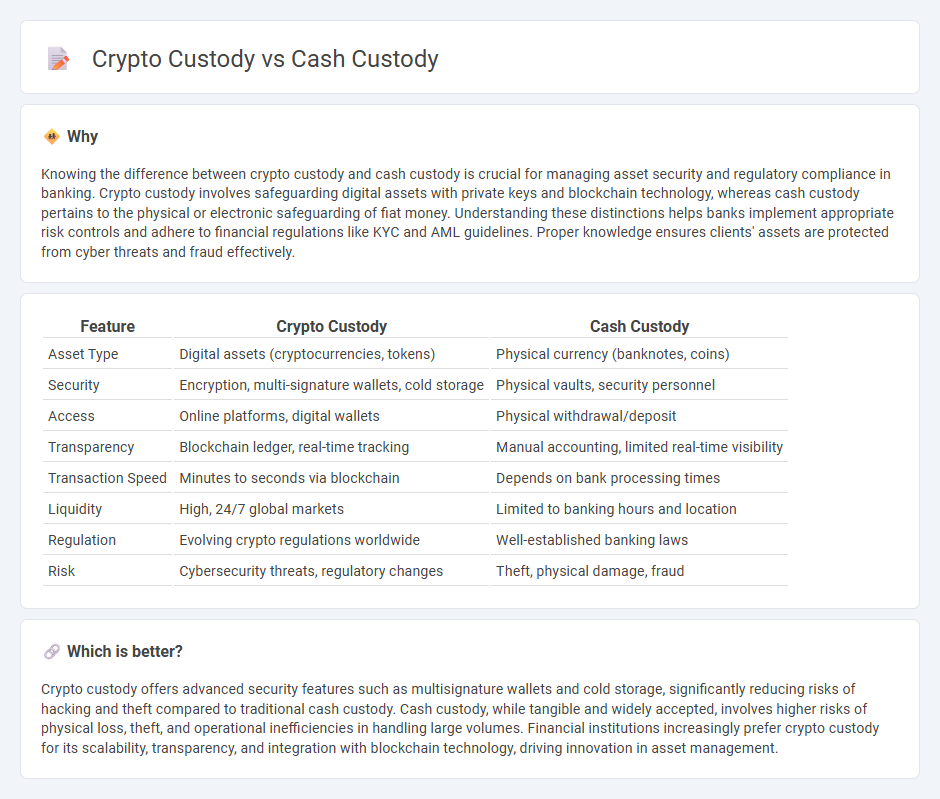 Crypto Custody vs Cash Custody

Why

Knowing the difference between crypto custody and cash custody is crucial for managing asset security and regulatory compliance in banking. Crypto custody involves safeguarding digital assets with private keys and blockchain technology, whereas cash custody pertains to the physical or electronic safeguarding of fiat money. Understanding these distinctions helps banks implement appropriate risk controls and adhere to financial regulations like KYC and AML guidelines. Proper knowledge ensures clients' assets are protected from cyber threats and fraud effectively.

| Feature | Crypto Custody | Cash Custody |
|---|---|---|
| Asset Type | Digital assets (cryptocurrencies, tokens) | Physical currency (banknotes, coins) |
| Security | Encryption, multi-signature wallets, cold storage | Physical vaults, security personnel |
| Access | Online platforms, digital wallets | Physical withdrawal/deposit |
| Transparency | Blockchain ledger, real-time tracking | Manual accounting, limited real-time visibility |
| Transaction Speed | Minutes to seconds via blockchain | Depends on bank processing times |
| Liquidity | High, 24/7 global markets | Limited to banking hours and location |
| Regulation | Evolving crypto regulations worldwide | Well-established banking laws |
| Risk | Cybersecurity threats, regulatory changes | Theft, physical damage, fraud |

Which is better?

Crypto custody offers advanced security features such as multisignature wallets and cold storage, significantly reducing risks of hacking and theft compared to traditional cash custody. Cash custody, while tangible and widely accepted, involves higher risks of physical loss, theft, and operational inefficiencies in handling large volumes. Financial institutions increasingly prefer crypto custody for its scalability, transparency, and integration with blockchain technology, driving innovation in asset management.