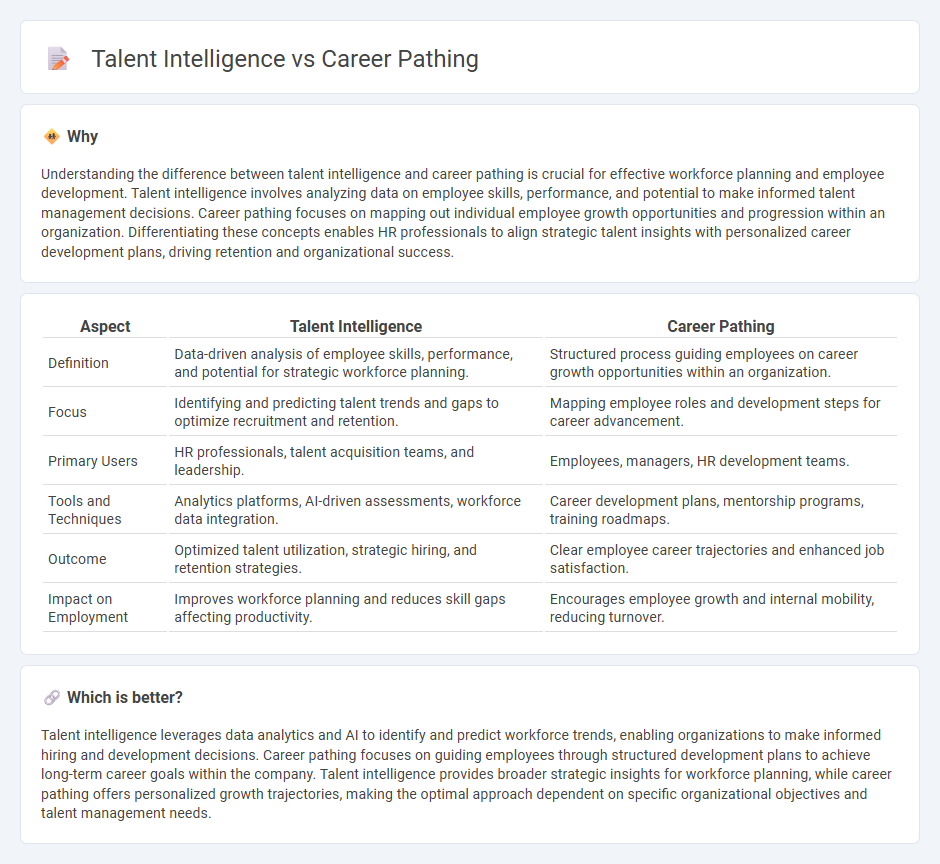 Talent Intelligence vs Career Pathing

Why

Understanding the difference between talent intelligence and career pathing is crucial for effective workforce planning and employee development. Talent intelligence involves analyzing data on employee skills, performance, and potential to make informed talent management decisions. Career pathing focuses on mapping out individual employee growth opportunities and progression within an organization. Differentiating these concepts enables HR professionals to align strategic talent insights with personalized career development plans, driving retention and organizational success.

| Aspect | Talent Intelligence | Career Pathing |
|---|---|---|
| Definition | Data-driven analysis of employee skills, performance, and potential for strategic workforce planning. | Structured process guiding employees on career growth opportunities within an organization. |
| Focus | Identifying and predicting talent trends and gaps to optimize recruitment and retention. | Mapping employee roles and development steps for career advancement. |
| Primary Users | HR professionals, talent acquisition teams, and leadership. | Employees, managers, HR development teams. |
| Tools and Techniques | Analytics platforms, AI-driven assessments, workforce data integration. | Career development plans, mentorship programs, training roadmaps. |
| Outcome | Optimized talent utilization, strategic hiring, and retention strategies. | Clear employee career trajectories and enhanced job satisfaction. |
| Impact on Employment | Improves workforce planning and reduces skill gaps affecting productivity. | Encourages employee growth and internal mobility, reducing turnover. |

Which is better?

Talent intelligence leverages data analytics and AI to identify and predict workforce trends, enabling organizations to make informed hiring and development decisions. Career pathing focuses on guiding employees through structured development plans to achieve long-term career goals within the company. Talent intelligence provides broader strategic insights for workforce planning, while career pathing offers personalized growth trajectories, making the optimal approach dependent on specific organizational objectives and talent management needs.