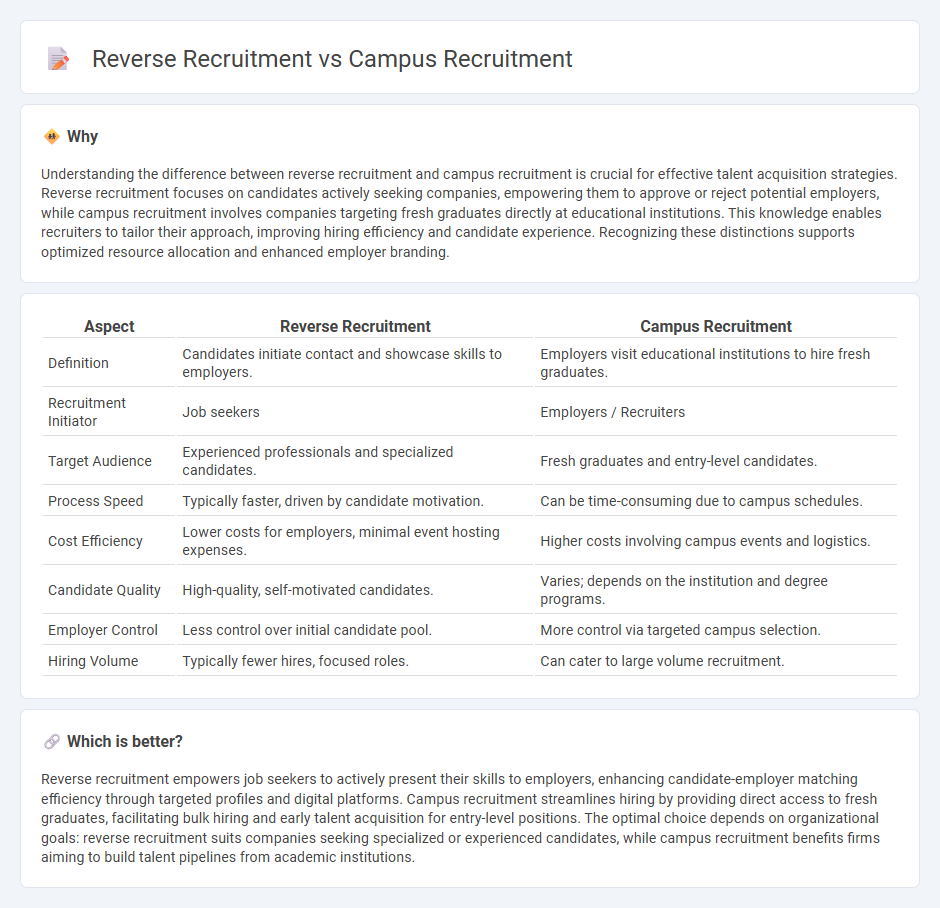 Reverse Recruitment vs Campus Recruitment

Why

Understanding the difference between reverse recruitment and campus recruitment is crucial for effective talent acquisition strategies. Reverse recruitment focuses on candidates actively seeking companies, empowering them to approve or reject potential employers, while campus recruitment involves companies targeting fresh graduates directly at educational institutions. This knowledge enables recruiters to tailor their approach, improving hiring efficiency and candidate experience. Recognizing these distinctions supports optimized resource allocation and enhanced employer branding.

| Aspect | Reverse Recruitment | Campus Recruitment |
|---|---|---|
| Definition | Candidates initiate contact and showcase skills to employers. | Employers visit educational institutions to hire fresh graduates. |
| Recruitment Initiator | Job seekers | Employers / Recruiters |
| Target Audience | Experienced professionals and specialized candidates. | Fresh graduates and entry-level candidates. |
| Process Speed | Typically faster, driven by candidate motivation. | Can be time-consuming due to campus schedules. |
| Cost Efficiency | Lower costs for employers, minimal event hosting expenses. | Higher costs involving campus events and logistics. |
| Candidate Quality | High-quality, self-motivated candidates. | Varies; depends on the institution and degree programs. |
| Employer Control | Less control over initial candidate pool. | More control via targeted campus selection. |
| Hiring Volume | Typically fewer hires, focused roles. | Can cater to large volume recruitment. |

Which is better?

Reverse recruitment empowers job seekers to actively present their skills to employers, enhancing candidate-employer matching efficiency through targeted profiles and digital platforms. Campus recruitment streamlines hiring by providing direct access to fresh graduates, facilitating bulk hiring and early talent acquisition for entry-level positions. The optimal choice depends on organizational goals: reverse recruitment suits companies seeking specialized or experienced candidates, while campus recruitment benefits firms aiming to build talent pipelines from academic institutions.