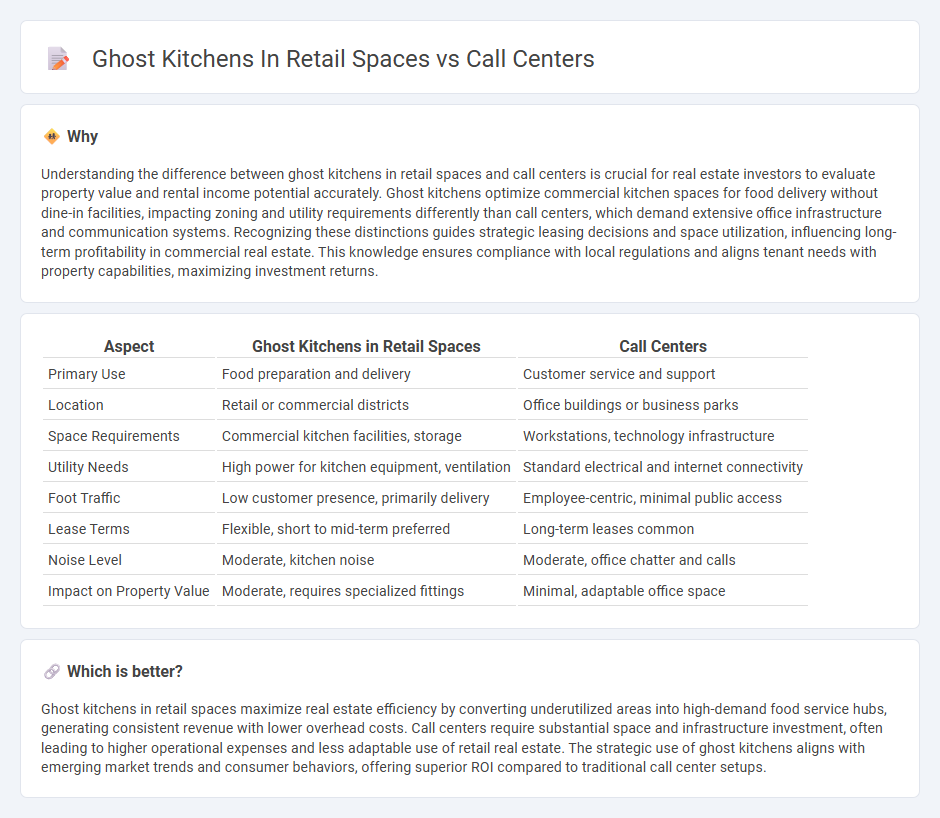 Ghost Kitchens In Retail Spaces vs Call Centers

Why

Understanding the difference between ghost kitchens in retail spaces and call centers is crucial for real estate investors to evaluate property value and rental income potential accurately. Ghost kitchens optimize commercial kitchen spaces for food delivery without dine-in facilities, impacting zoning and utility requirements differently than call centers, which demand extensive office infrastructure and communication systems. Recognizing these distinctions guides strategic leasing decisions and space utilization, influencing long-term profitability in commercial real estate. This knowledge ensures compliance with local regulations and aligns tenant needs with property capabilities, maximizing investment returns.

| Aspect | Ghost Kitchens in Retail Spaces | Call Centers |
|---|---|---|
| Primary Use | Food preparation and delivery | Customer service and support |
| Location | Retail or commercial districts | Office buildings or business parks |
| Space Requirements | Commercial kitchen facilities, storage | Workstations, technology infrastructure |
| Utility Needs | High power for kitchen equipment, ventilation | Standard electrical and internet connectivity |
| Foot Traffic | Low customer presence, primarily delivery | Employee-centric, minimal public access |
| Lease Terms | Flexible, short to mid-term preferred | Long-term leases common |
| Noise Level | Moderate, kitchen noise | Moderate, office chatter and calls |
| Impact on Property Value | Moderate, requires specialized fittings | Minimal, adaptable office space |

Which is better?

Ghost kitchens in retail spaces maximize real estate efficiency by converting underutilized areas into high-demand food service hubs, generating consistent revenue with lower overhead costs. Call centers require substantial space and infrastructure investment, often leading to higher operational expenses and less adaptable use of retail real estate. The strategic use of ghost kitchens aligns with emerging market trends and consumer behaviors, offering superior ROI compared to traditional call center setups.