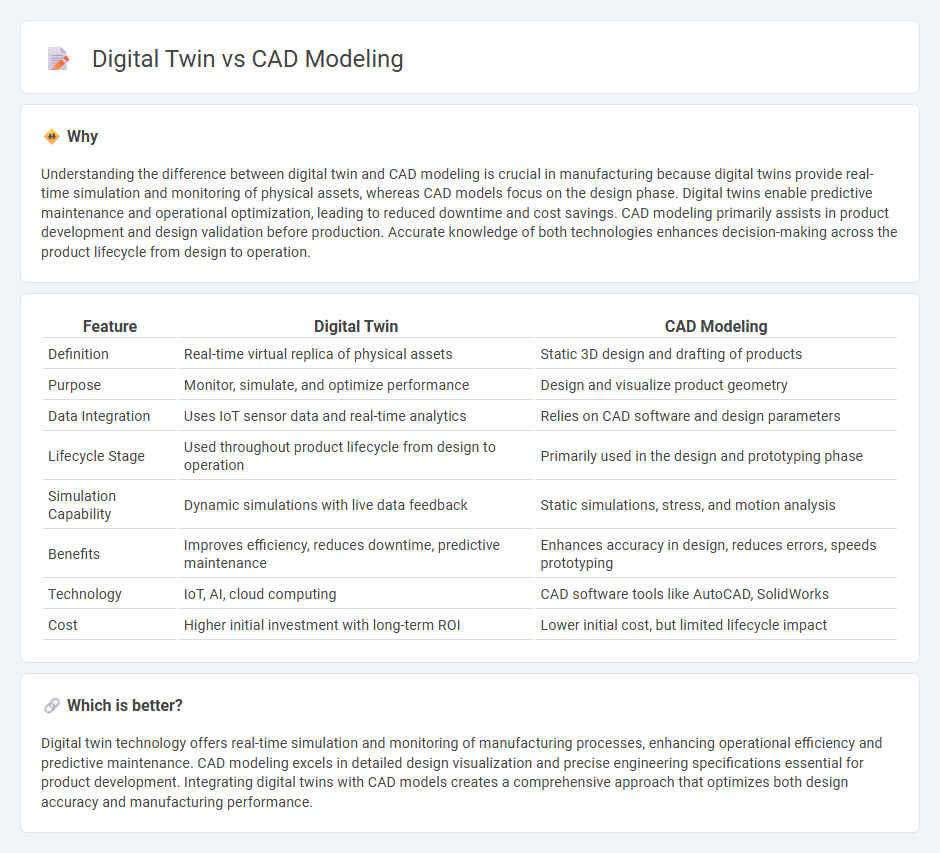 Digital Twin vs CAD Modeling

Why

Understanding the difference between digital twin and CAD modeling is crucial in manufacturing because digital twins provide real-time simulation and monitoring of physical assets, whereas CAD models focus on the design phase. Digital twins enable predictive maintenance and operational optimization, leading to reduced downtime and cost savings. CAD modeling primarily assists in product development and design validation before production. Accurate knowledge of both technologies enhances decision-making across the product lifecycle from design to operation.

| Feature | Digital Twin | CAD Modeling |
|---|---|---|
| Definition | Real-time virtual replica of physical assets | Static 3D design and drafting of products |
| Purpose | Monitor, simulate, and optimize performance | Design and visualize product geometry |
| Data Integration | Uses IoT sensor data and real-time analytics | Relies on CAD software and design parameters |
| Lifecycle Stage | Used throughout product lifecycle from design to operation | Primarily used in the design and prototyping phase |
| Simulation Capability | Dynamic simulations with live data feedback | Static simulations, stress, and motion analysis |
| Benefits | Improves efficiency, reduces downtime, predictive maintenance | Enhances accuracy in design, reduces errors, speeds prototyping |
| Technology | IoT, AI, cloud computing | CAD software tools like AutoCAD, SolidWorks |
| Cost | Higher initial investment with long-term ROI | Lower initial cost, but limited lifecycle impact |

Which is better?

Digital twin technology offers real-time simulation and monitoring of manufacturing processes, enhancing operational efficiency and predictive maintenance. CAD modeling excels in detailed design visualization and precise engineering specifications essential for product development. Integrating digital twins with CAD models creates a comprehensive approach that optimizes both design accuracy and manufacturing performance.