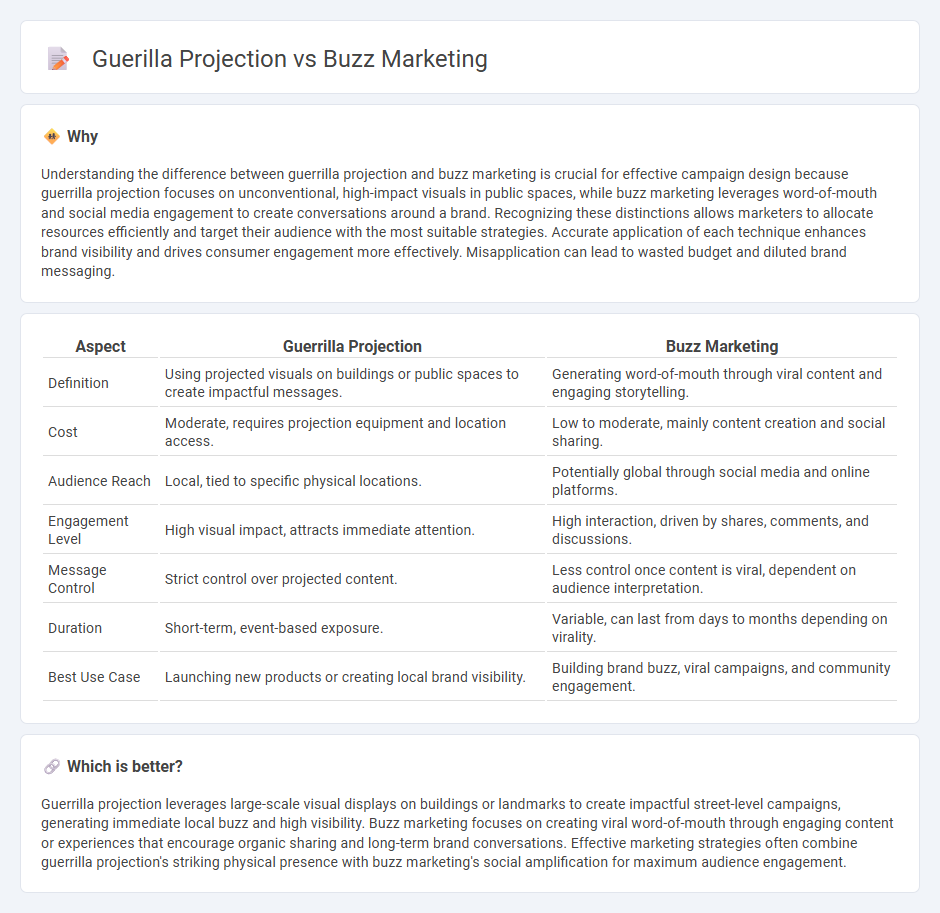 Guerilla Projection vs Buzz Marketing

Why

Understanding the difference between guerrilla projection and buzz marketing is crucial for effective campaign design because guerrilla projection focuses on unconventional, high-impact visuals in public spaces, while buzz marketing leverages word-of-mouth and social media engagement to create conversations around a brand. Recognizing these distinctions allows marketers to allocate resources efficiently and target their audience with the most suitable strategies. Accurate application of each technique enhances brand visibility and drives consumer engagement more effectively. Misapplication can lead to wasted budget and diluted brand messaging.

| Aspect | Guerrilla Projection | Buzz Marketing |
|---|---|---|
| Definition | Using projected visuals on buildings or public spaces to create impactful messages. | Generating word-of-mouth through viral content and engaging storytelling. |
| Cost | Moderate, requires projection equipment and location access. | Low to moderate, mainly content creation and social sharing. |
| Audience Reach | Local, tied to specific physical locations. | Potentially global through social media and online platforms. |
| Engagement Level | High visual impact, attracts immediate attention. | High interaction, driven by shares, comments, and discussions. |
| Message Control | Strict control over projected content. | Less control once content is viral, dependent on audience interpretation. |
| Duration | Short-term, event-based exposure. | Variable, can last from days to months depending on virality. |
| Best Use Case | Launching new products or creating local brand visibility. | Building brand buzz, viral campaigns, and community engagement. |

Which is better?

Guerrilla projection leverages large-scale visual displays on buildings or landmarks to create impactful street-level campaigns, generating immediate local buzz and high visibility. Buzz marketing focuses on creating viral word-of-mouth through engaging content or experiences that encourage organic sharing and long-term brand conversations. Effective marketing strategies often combine guerrilla projection's striking physical presence with buzz marketing's social amplification for maximum audience engagement.