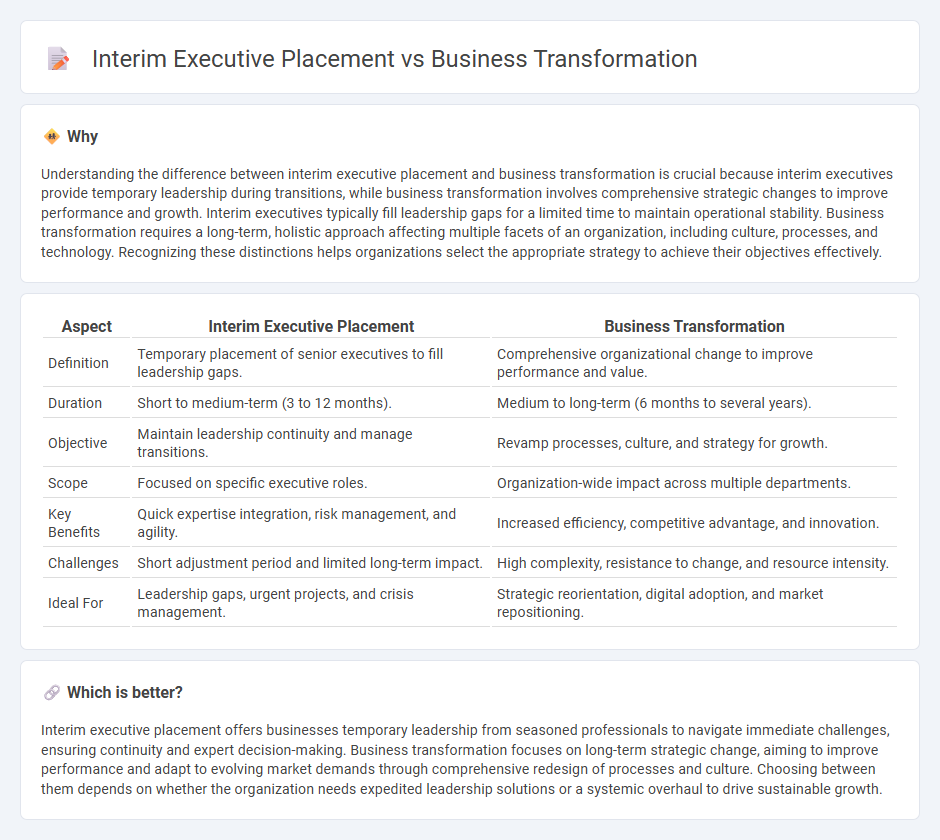 Interim Executive Placement vs Business Transformation

Why

Understanding the difference between interim executive placement and business transformation is crucial because interim executives provide temporary leadership during transitions, while business transformation involves comprehensive strategic changes to improve performance and growth. Interim executives typically fill leadership gaps for a limited time to maintain operational stability. Business transformation requires a long-term, holistic approach affecting multiple facets of an organization, including culture, processes, and technology. Recognizing these distinctions helps organizations select the appropriate strategy to achieve their objectives effectively.

| Aspect | Interim Executive Placement | Business Transformation |
|---|---|---|
| Definition | Temporary placement of senior executives to fill leadership gaps. | Comprehensive organizational change to improve performance and value. |
| Duration | Short to medium-term (3 to 12 months). | Medium to long-term (6 months to several years). |
| Objective | Maintain leadership continuity and manage transitions. | Revamp processes, culture, and strategy for growth. |
| Scope | Focused on specific executive roles. | Organization-wide impact across multiple departments. |
| Key Benefits | Quick expertise integration, risk management, and agility. | Increased efficiency, competitive advantage, and innovation. |
| Challenges | Short adjustment period and limited long-term impact. | High complexity, resistance to change, and resource intensity. |
| Ideal For | Leadership gaps, urgent projects, and crisis management. | Strategic reorientation, digital adoption, and market repositioning. |

Which is better?

Interim executive placement offers businesses temporary leadership from seasoned professionals to navigate immediate challenges, ensuring continuity and expert decision-making. Business transformation focuses on long-term strategic change, aiming to improve performance and adapt to evolving market demands through comprehensive redesign of processes and culture. Choosing between them depends on whether the organization needs expedited leadership solutions or a systemic overhaul to drive sustainable growth.