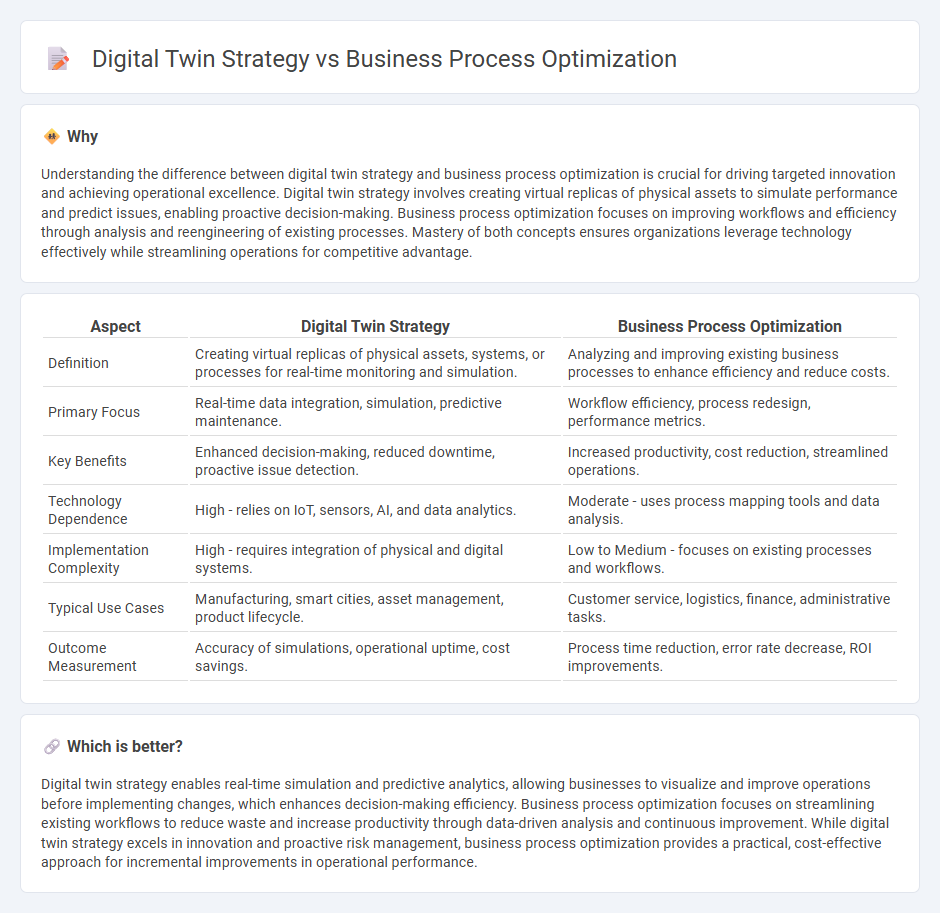 Digital Twin Strategy vs Business Process Optimization

Why

Understanding the difference between digital twin strategy and business process optimization is crucial for driving targeted innovation and achieving operational excellence. Digital twin strategy involves creating virtual replicas of physical assets to simulate performance and predict issues, enabling proactive decision-making. Business process optimization focuses on improving workflows and efficiency through analysis and reengineering of existing processes. Mastery of both concepts ensures organizations leverage technology effectively while streamlining operations for competitive advantage.

| Aspect | Digital Twin Strategy | Business Process Optimization |
|---|---|---|
| Definition | Creating virtual replicas of physical assets, systems, or processes for real-time monitoring and simulation. | Analyzing and improving existing business processes to enhance efficiency and reduce costs. |
| Primary Focus | Real-time data integration, simulation, predictive maintenance. | Workflow efficiency, process redesign, performance metrics. |
| Key Benefits | Enhanced decision-making, reduced downtime, proactive issue detection. | Increased productivity, cost reduction, streamlined operations. |
| Technology Dependence | High - relies on IoT, sensors, AI, and data analytics. | Moderate - uses process mapping tools and data analysis. |
| Implementation Complexity | High - requires integration of physical and digital systems. | Low to Medium - focuses on existing processes and workflows. |
| Typical Use Cases | Manufacturing, smart cities, asset management, product lifecycle. | Customer service, logistics, finance, administrative tasks. |
| Outcome Measurement | Accuracy of simulations, operational uptime, cost savings. | Process time reduction, error rate decrease, ROI improvements. |

Which is better?

Digital twin strategy enables real-time simulation and predictive analytics, allowing businesses to visualize and improve operations before implementing changes, which enhances decision-making efficiency. Business process optimization focuses on streamlining existing workflows to reduce waste and increase productivity through data-driven analysis and continuous improvement. While digital twin strategy excels in innovation and proactive risk management, business process optimization provides a practical, cost-effective approach for incremental improvements in operational performance.