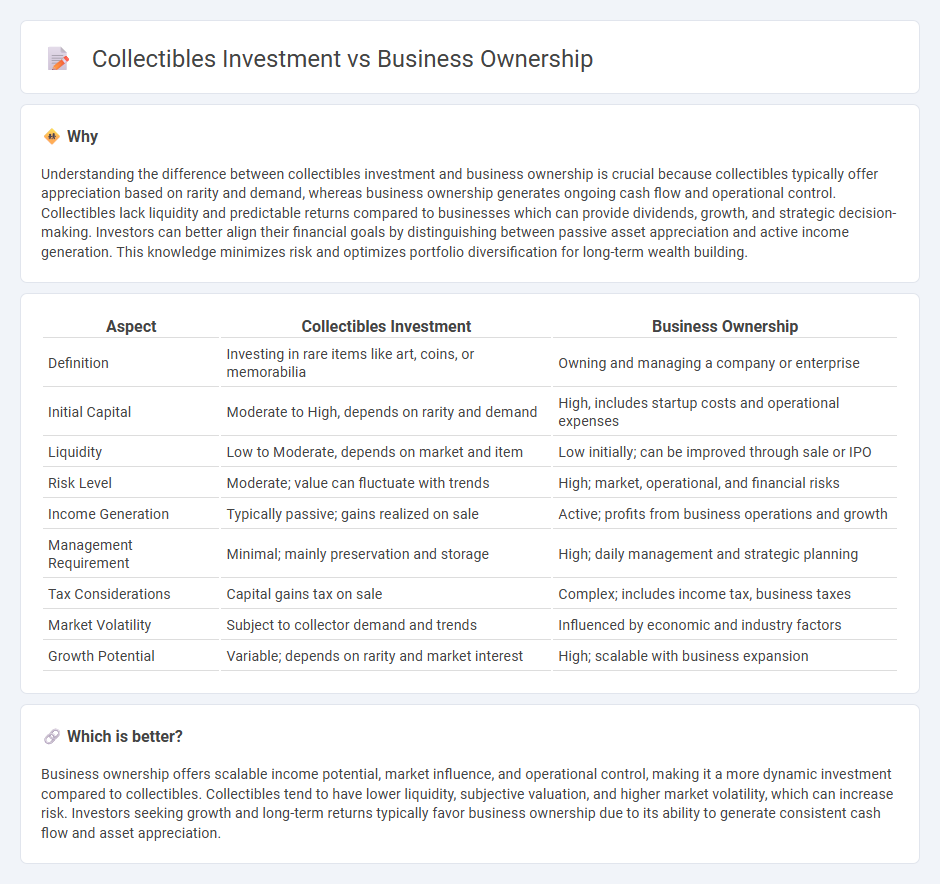 Collectibles Investment vs Business Ownership

Why

Understanding the difference between collectibles investment and business ownership is crucial because collectibles typically offer appreciation based on rarity and demand, whereas business ownership generates ongoing cash flow and operational control. Collectibles lack liquidity and predictable returns compared to businesses which can provide dividends, growth, and strategic decision-making. Investors can better align their financial goals by distinguishing between passive asset appreciation and active income generation. This knowledge minimizes risk and optimizes portfolio diversification for long-term wealth building.

| Aspect | Collectibles Investment | Business Ownership |
|---|---|---|
| Definition | Investing in rare items like art, coins, or memorabilia | Owning and managing a company or enterprise |
| Initial Capital | Moderate to High, depends on rarity and demand | High, includes startup costs and operational expenses |
| Liquidity | Low to Moderate, depends on market and item | Low initially; can be improved through sale or IPO |
| Risk Level | Moderate; value can fluctuate with trends | High; market, operational, and financial risks |
| Income Generation | Typically passive; gains realized on sale | Active; profits from business operations and growth |
| Management Requirement | Minimal; mainly preservation and storage | High; daily management and strategic planning |
| Tax Considerations | Capital gains tax on sale | Complex; includes income tax, business taxes |
| Market Volatility | Subject to collector demand and trends | Influenced by economic and industry factors |
| Growth Potential | Variable; depends on rarity and market interest | High; scalable with business expansion |

Which is better?

Business ownership offers scalable income potential, market influence, and operational control, making it a more dynamic investment compared to collectibles. Collectibles tend to have lower liquidity, subjective valuation, and higher market volatility, which can increase risk. Investors seeking growth and long-term returns typically favor business ownership due to its ability to generate consistent cash flow and asset appreciation.