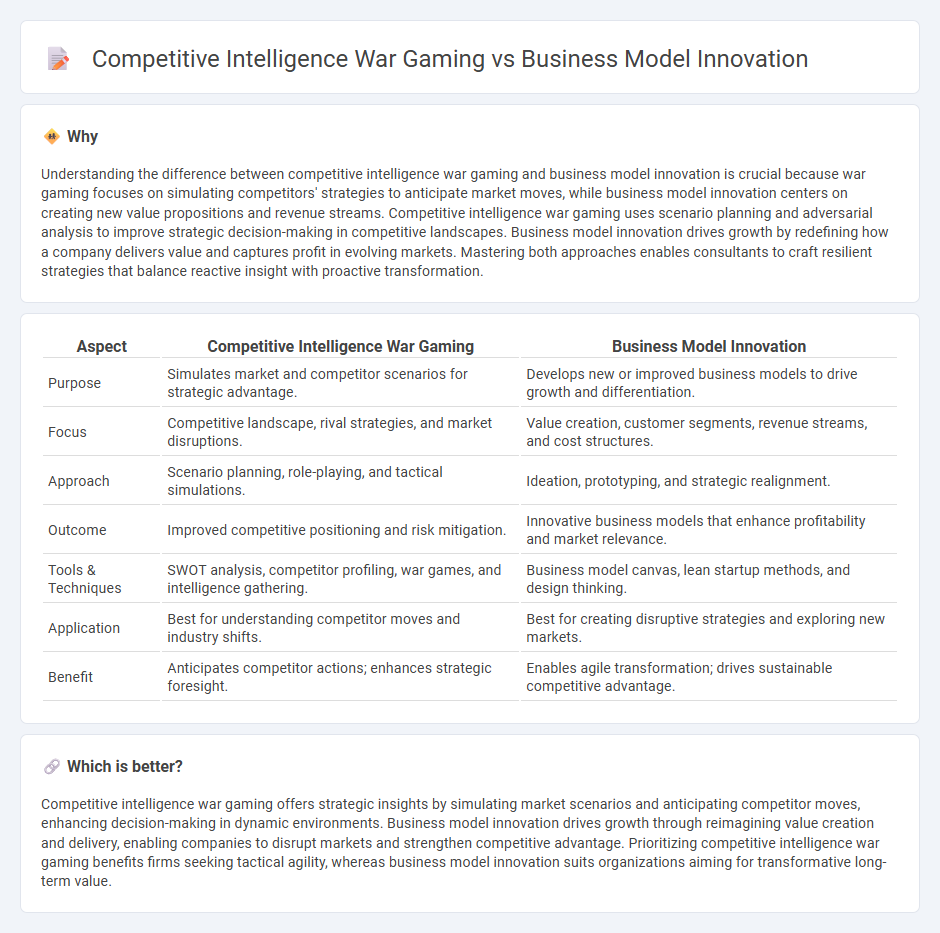 Competitive Intelligence War Gaming vs Business Model Innovation

Why

Understanding the difference between competitive intelligence war gaming and business model innovation is crucial because war gaming focuses on simulating competitors' strategies to anticipate market moves, while business model innovation centers on creating new value propositions and revenue streams. Competitive intelligence war gaming uses scenario planning and adversarial analysis to improve strategic decision-making in competitive landscapes. Business model innovation drives growth by redefining how a company delivers value and captures profit in evolving markets. Mastering both approaches enables consultants to craft resilient strategies that balance reactive insight with proactive transformation.

| Aspect | Competitive Intelligence War Gaming | Business Model Innovation |
|---|---|---|
| Purpose | Simulates market and competitor scenarios for strategic advantage. | Develops new or improved business models to drive growth and differentiation. |
| Focus | Competitive landscape, rival strategies, and market disruptions. | Value creation, customer segments, revenue streams, and cost structures. |
| Approach | Scenario planning, role-playing, and tactical simulations. | Ideation, prototyping, and strategic realignment. |
| Outcome | Improved competitive positioning and risk mitigation. | Innovative business models that enhance profitability and market relevance. |
| Tools & Techniques | SWOT analysis, competitor profiling, war games, and intelligence gathering. | Business model canvas, lean startup methods, and design thinking. |
| Application | Best for understanding competitor moves and industry shifts. | Best for creating disruptive strategies and exploring new markets. |
| Benefit | Anticipates competitor actions; enhances strategic foresight. | Enables agile transformation; drives sustainable competitive advantage. |

Which is better?

Competitive intelligence war gaming offers strategic insights by simulating market scenarios and anticipating competitor moves, enhancing decision-making in dynamic environments. Business model innovation drives growth through reimagining value creation and delivery, enabling companies to disrupt markets and strengthen competitive advantage. Prioritizing competitive intelligence war gaming benefits firms seeking tactical agility, whereas business model innovation suits organizations aiming for transformative long-term value.