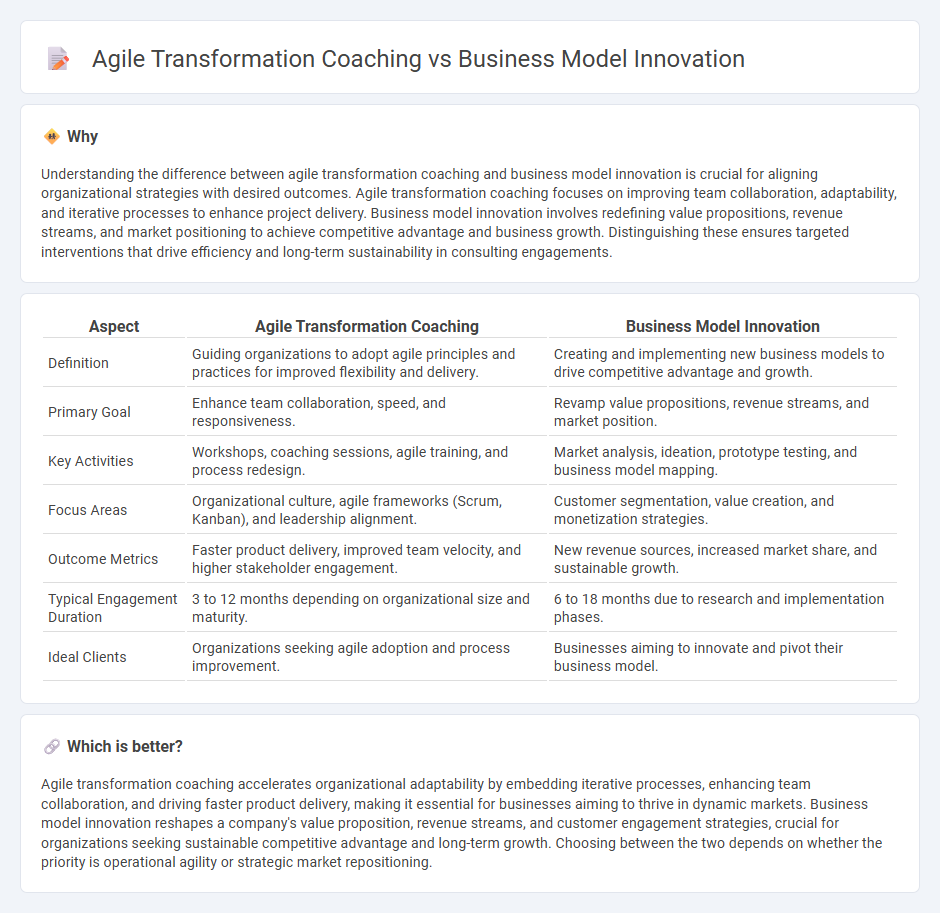 Agile Transformation Coaching vs Business Model Innovation

Why

Understanding the difference between agile transformation coaching and business model innovation is crucial for aligning organizational strategies with desired outcomes. Agile transformation coaching focuses on improving team collaboration, adaptability, and iterative processes to enhance project delivery. Business model innovation involves redefining value propositions, revenue streams, and market positioning to achieve competitive advantage and business growth. Distinguishing these ensures targeted interventions that drive efficiency and long-term sustainability in consulting engagements.

| Aspect | Agile Transformation Coaching | Business Model Innovation |
|---|---|---|
| Definition | Guiding organizations to adopt agile principles and practices for improved flexibility and delivery. | Creating and implementing new business models to drive competitive advantage and growth. |
| Primary Goal | Enhance team collaboration, speed, and responsiveness. | Revamp value propositions, revenue streams, and market position. |
| Key Activities | Workshops, coaching sessions, agile training, and process redesign. | Market analysis, ideation, prototype testing, and business model mapping. |
| Focus Areas | Organizational culture, agile frameworks (Scrum, Kanban), and leadership alignment. | Customer segmentation, value creation, and monetization strategies. |
| Outcome Metrics | Faster product delivery, improved team velocity, and higher stakeholder engagement. | New revenue sources, increased market share, and sustainable growth. |
| Typical Engagement Duration | 3 to 12 months depending on organizational size and maturity. | 6 to 18 months due to research and implementation phases. |
| Ideal Clients | Organizations seeking agile adoption and process improvement. | Businesses aiming to innovate and pivot their business model. |

Which is better?

Agile transformation coaching accelerates organizational adaptability by embedding iterative processes, enhancing team collaboration, and driving faster product delivery, making it essential for businesses aiming to thrive in dynamic markets. Business model innovation reshapes a company's value proposition, revenue streams, and customer engagement strategies, crucial for organizations seeking sustainable competitive advantage and long-term growth. Choosing between the two depends on whether the priority is operational agility or strategic market repositioning.