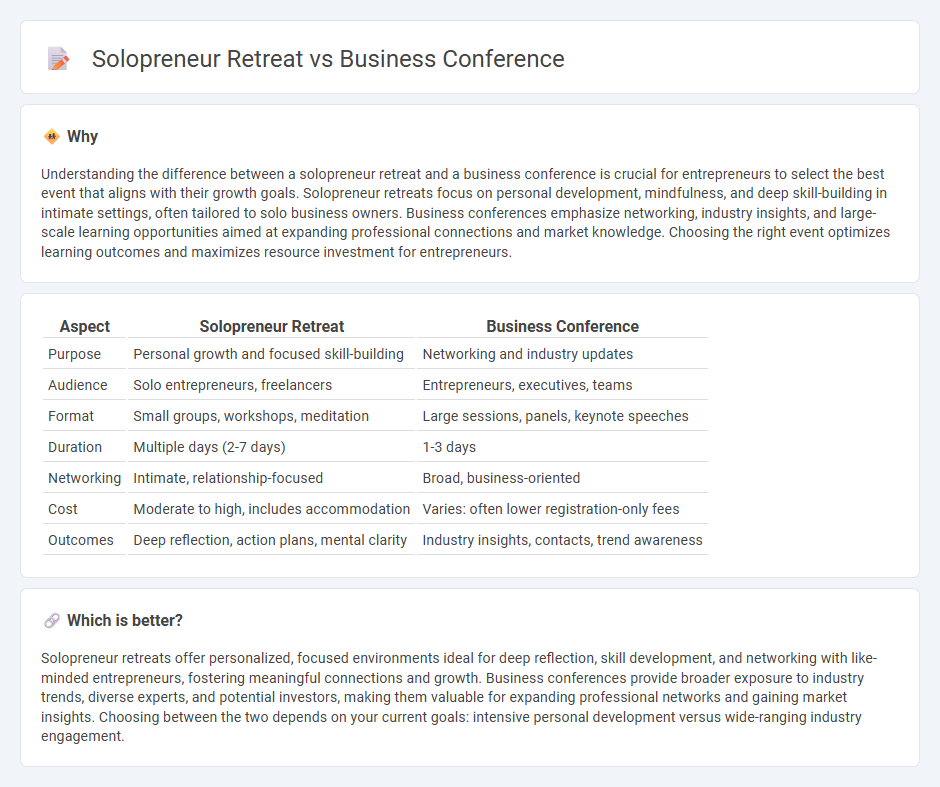 Solopreneur Retreat vs Business Conference

Why

Understanding the difference between a solopreneur retreat and a business conference is crucial for entrepreneurs to select the best event that aligns with their growth goals. Solopreneur retreats focus on personal development, mindfulness, and deep skill-building in intimate settings, often tailored to solo business owners. Business conferences emphasize networking, industry insights, and large-scale learning opportunities aimed at expanding professional connections and market knowledge. Choosing the right event optimizes learning outcomes and maximizes resource investment for entrepreneurs.

| Aspect | Solopreneur Retreat | Business Conference |
|---|---|---|
| Purpose | Personal growth and focused skill-building | Networking and industry updates |
| Audience | Solo entrepreneurs, freelancers | Entrepreneurs, executives, teams |
| Format | Small groups, workshops, meditation | Large sessions, panels, keynote speeches |
| Duration | Multiple days (2-7 days) | 1-3 days |
| Networking | Intimate, relationship-focused | Broad, business-oriented |
| Cost | Moderate to high, includes accommodation | Varies: often lower registration-only fees |
| Outcomes | Deep reflection, action plans, mental clarity | Industry insights, contacts, trend awareness |

Which is better?

Solopreneur retreats offer personalized, focused environments ideal for deep reflection, skill development, and networking with like-minded entrepreneurs, fostering meaningful connections and growth. Business conferences provide broader exposure to industry trends, diverse experts, and potential investors, making them valuable for expanding professional networks and gaining market insights. Choosing between the two depends on your current goals: intensive personal development versus wide-ranging industry engagement.