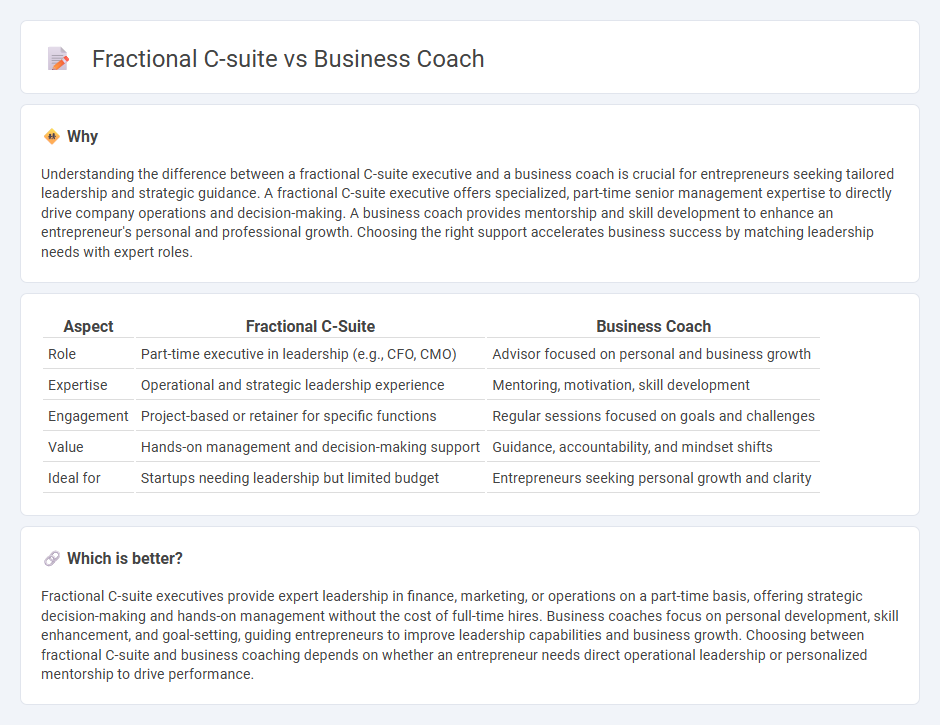 Fractional C-suite vs Business Coach

Why

Understanding the difference between a fractional C-suite executive and a business coach is crucial for entrepreneurs seeking tailored leadership and strategic guidance. A fractional C-suite executive offers specialized, part-time senior management expertise to directly drive company operations and decision-making. A business coach provides mentorship and skill development to enhance an entrepreneur's personal and professional growth. Choosing the right support accelerates business success by matching leadership needs with expert roles.

| Aspect | Fractional C-Suite | Business Coach |
|---|---|---|
| Role | Part-time executive in leadership (e.g., CFO, CMO) | Advisor focused on personal and business growth |
| Expertise | Operational and strategic leadership experience | Mentoring, motivation, skill development |
| Engagement | Project-based or retainer for specific functions | Regular sessions focused on goals and challenges |
| Value | Hands-on management and decision-making support | Guidance, accountability, and mindset shifts |
| Ideal for | Startups needing leadership but limited budget | Entrepreneurs seeking personal growth and clarity |

Which is better?

Fractional C-suite executives provide expert leadership in finance, marketing, or operations on a part-time basis, offering strategic decision-making and hands-on management without the cost of full-time hires. Business coaches focus on personal development, skill enhancement, and goal-setting, guiding entrepreneurs to improve leadership capabilities and business growth. Choosing between fractional C-suite and business coaching depends on whether an entrepreneur needs direct operational leadership or personalized mentorship to drive performance.