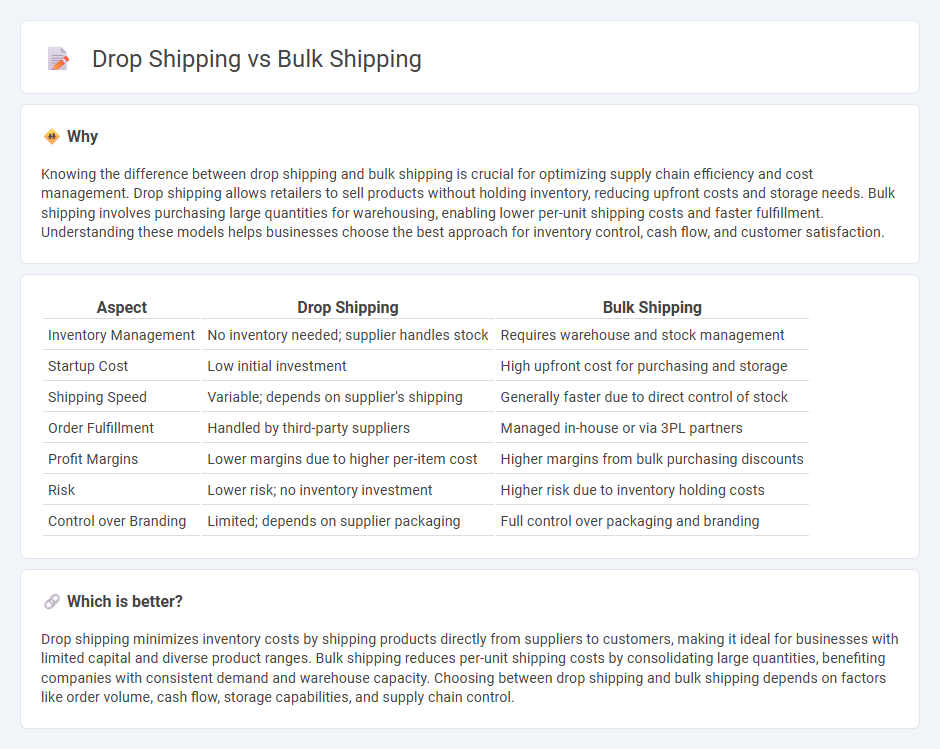 Drop Shipping vs Bulk Shipping

Why

Knowing the difference between drop shipping and bulk shipping is crucial for optimizing supply chain efficiency and cost management. Drop shipping allows retailers to sell products without holding inventory, reducing upfront costs and storage needs. Bulk shipping involves purchasing large quantities for warehousing, enabling lower per-unit shipping costs and faster fulfillment. Understanding these models helps businesses choose the best approach for inventory control, cash flow, and customer satisfaction.

| Aspect | Drop Shipping | Bulk Shipping |
|---|---|---|
| Inventory Management | No inventory needed; supplier handles stock | Requires warehouse and stock management |
| Startup Cost | Low initial investment | High upfront cost for purchasing and storage |
| Shipping Speed | Variable; depends on supplier's shipping | Generally faster due to direct control of stock |
| Order Fulfillment | Handled by third-party suppliers | Managed in-house or via 3PL partners |
| Profit Margins | Lower margins due to higher per-item cost | Higher margins from bulk purchasing discounts |
| Risk | Lower risk; no inventory investment | Higher risk due to inventory holding costs |
| Control over Branding | Limited; depends on supplier packaging | Full control over packaging and branding |

Which is better?

Drop shipping minimizes inventory costs by shipping products directly from suppliers to customers, making it ideal for businesses with limited capital and diverse product ranges. Bulk shipping reduces per-unit shipping costs by consolidating large quantities, benefiting companies with consistent demand and warehouse capacity. Choosing between drop shipping and bulk shipping depends on factors like order volume, cash flow, storage capabilities, and supply chain control.