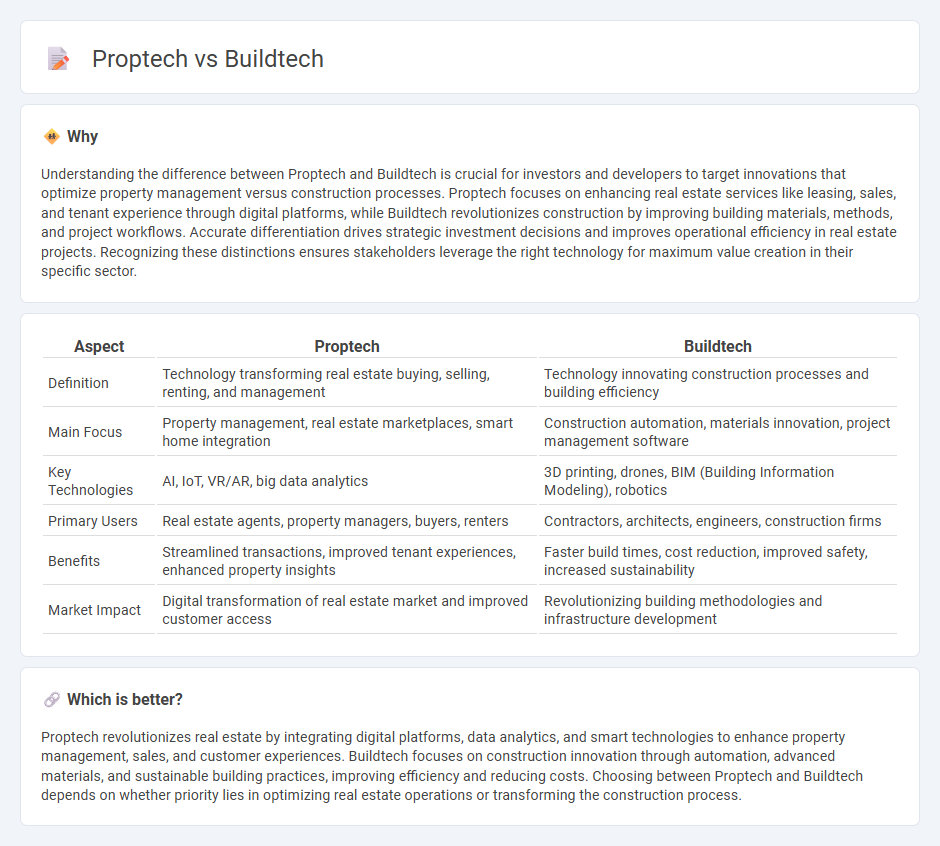 Proptech vs Buildtech

Why

Understanding the difference between Proptech and Buildtech is crucial for investors and developers to target innovations that optimize property management versus construction processes. Proptech focuses on enhancing real estate services like leasing, sales, and tenant experience through digital platforms, while Buildtech revolutionizes construction by improving building materials, methods, and project workflows. Accurate differentiation drives strategic investment decisions and improves operational efficiency in real estate projects. Recognizing these distinctions ensures stakeholders leverage the right technology for maximum value creation in their specific sector.

| Aspect | Proptech | Buildtech |
|---|---|---|
| Definition | Technology transforming real estate buying, selling, renting, and management | Technology innovating construction processes and building efficiency |
| Main Focus | Property management, real estate marketplaces, smart home integration | Construction automation, materials innovation, project management software |
| Key Technologies | AI, IoT, VR/AR, big data analytics | 3D printing, drones, BIM (Building Information Modeling), robotics |
| Primary Users | Real estate agents, property managers, buyers, renters | Contractors, architects, engineers, construction firms |
| Benefits | Streamlined transactions, improved tenant experiences, enhanced property insights | Faster build times, cost reduction, improved safety, increased sustainability |
| Market Impact | Digital transformation of real estate market and improved customer access | Revolutionizing building methodologies and infrastructure development |

Which is better?

Proptech revolutionizes real estate by integrating digital platforms, data analytics, and smart technologies to enhance property management, sales, and customer experiences. Buildtech focuses on construction innovation through automation, advanced materials, and sustainable building practices, improving efficiency and reducing costs. Choosing between Proptech and Buildtech depends on whether priority lies in optimizing real estate operations or transforming the construction process.