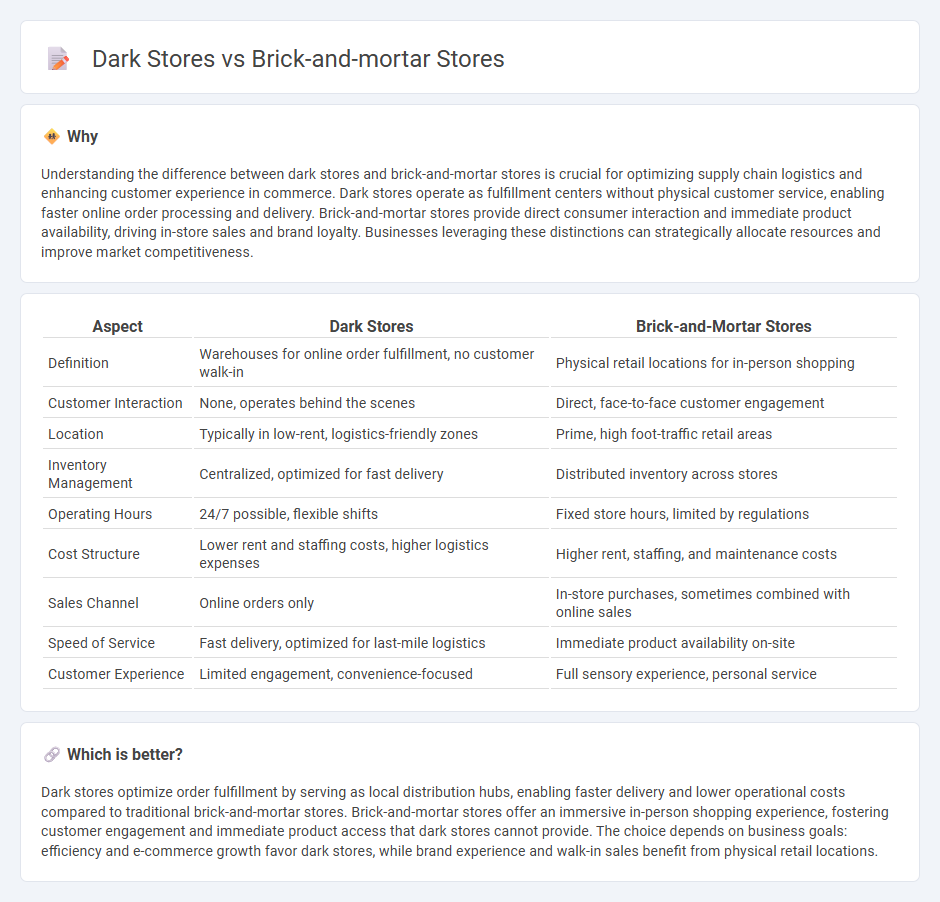 Dark Stores vs Brick-and-mortar Stores

Why

Understanding the difference between dark stores and brick-and-mortar stores is crucial for optimizing supply chain logistics and enhancing customer experience in commerce. Dark stores operate as fulfillment centers without physical customer service, enabling faster online order processing and delivery. Brick-and-mortar stores provide direct consumer interaction and immediate product availability, driving in-store sales and brand loyalty. Businesses leveraging these distinctions can strategically allocate resources and improve market competitiveness.

| Aspect | Dark Stores | Brick-and-Mortar Stores |
|---|---|---|
| Definition | Warehouses for online order fulfillment, no customer walk-in | Physical retail locations for in-person shopping |
| Customer Interaction | None, operates behind the scenes | Direct, face-to-face customer engagement |
| Location | Typically in low-rent, logistics-friendly zones | Prime, high foot-traffic retail areas |
| Inventory Management | Centralized, optimized for fast delivery | Distributed inventory across stores |
| Operating Hours | 24/7 possible, flexible shifts | Fixed store hours, limited by regulations |
| Cost Structure | Lower rent and staffing costs, higher logistics expenses | Higher rent, staffing, and maintenance costs |
| Sales Channel | Online orders only | In-store purchases, sometimes combined with online sales |
| Speed of Service | Fast delivery, optimized for last-mile logistics | Immediate product availability on-site |
| Customer Experience | Limited engagement, convenience-focused | Full sensory experience, personal service |

Which is better?

Dark stores optimize order fulfillment by serving as local distribution hubs, enabling faster delivery and lower operational costs compared to traditional brick-and-mortar stores. Brick-and-mortar stores offer an immersive in-person shopping experience, fostering customer engagement and immediate product access that dark stores cannot provide. The choice depends on business goals: efficiency and e-commerce growth favor dark stores, while brand experience and walk-in sales benefit from physical retail locations.