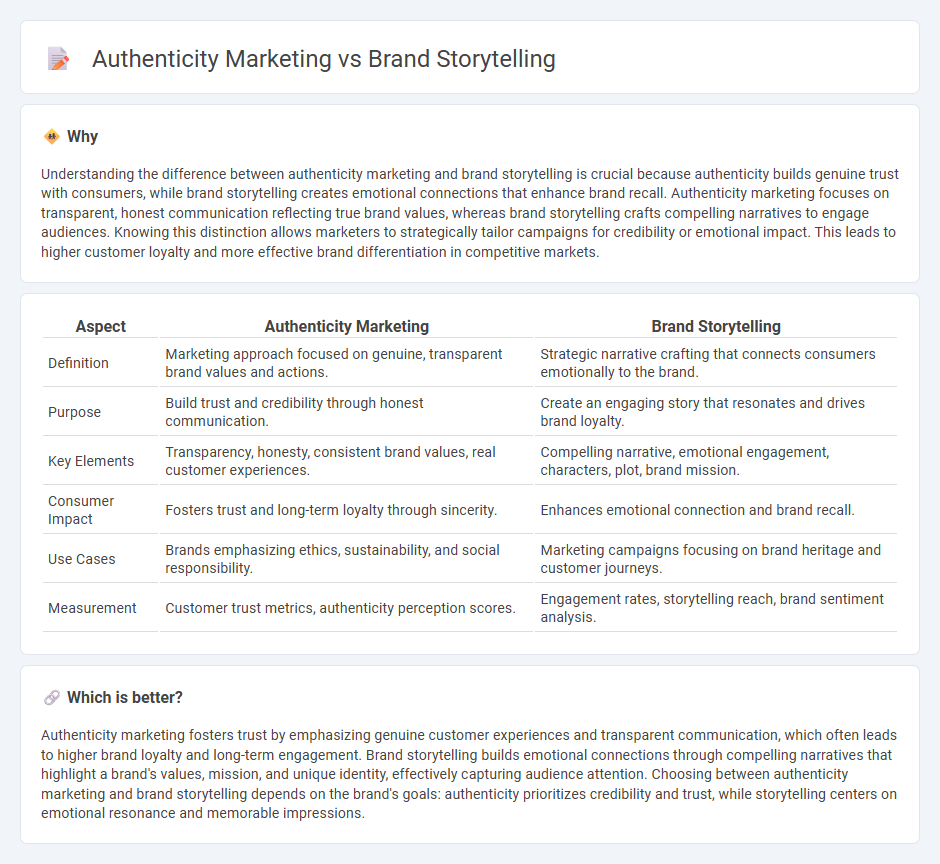 Authenticity Marketing vs Brand Storytelling

Why

Understanding the difference between authenticity marketing and brand storytelling is crucial because authenticity builds genuine trust with consumers, while brand storytelling creates emotional connections that enhance brand recall. Authenticity marketing focuses on transparent, honest communication reflecting true brand values, whereas brand storytelling crafts compelling narratives to engage audiences. Knowing this distinction allows marketers to strategically tailor campaigns for credibility or emotional impact. This leads to higher customer loyalty and more effective brand differentiation in competitive markets.

| Aspect | Authenticity Marketing | Brand Storytelling |
|---|---|---|
| Definition | Marketing approach focused on genuine, transparent brand values and actions. | Strategic narrative crafting that connects consumers emotionally to the brand. |
| Purpose | Build trust and credibility through honest communication. | Create an engaging story that resonates and drives brand loyalty. |
| Key Elements | Transparency, honesty, consistent brand values, real customer experiences. | Compelling narrative, emotional engagement, characters, plot, brand mission. |
| Consumer Impact | Fosters trust and long-term loyalty through sincerity. | Enhances emotional connection and brand recall. |
| Use Cases | Brands emphasizing ethics, sustainability, and social responsibility. | Marketing campaigns focusing on brand heritage and customer journeys. |
| Measurement | Customer trust metrics, authenticity perception scores. | Engagement rates, storytelling reach, brand sentiment analysis. |

Which is better?

Authenticity marketing fosters trust by emphasizing genuine customer experiences and transparent communication, which often leads to higher brand loyalty and long-term engagement. Brand storytelling builds emotional connections through compelling narratives that highlight a brand's values, mission, and unique identity, effectively capturing audience attention. Choosing between authenticity marketing and brand storytelling depends on the brand's goals: authenticity prioritizes credibility and trust, while storytelling centers on emotional resonance and memorable impressions.