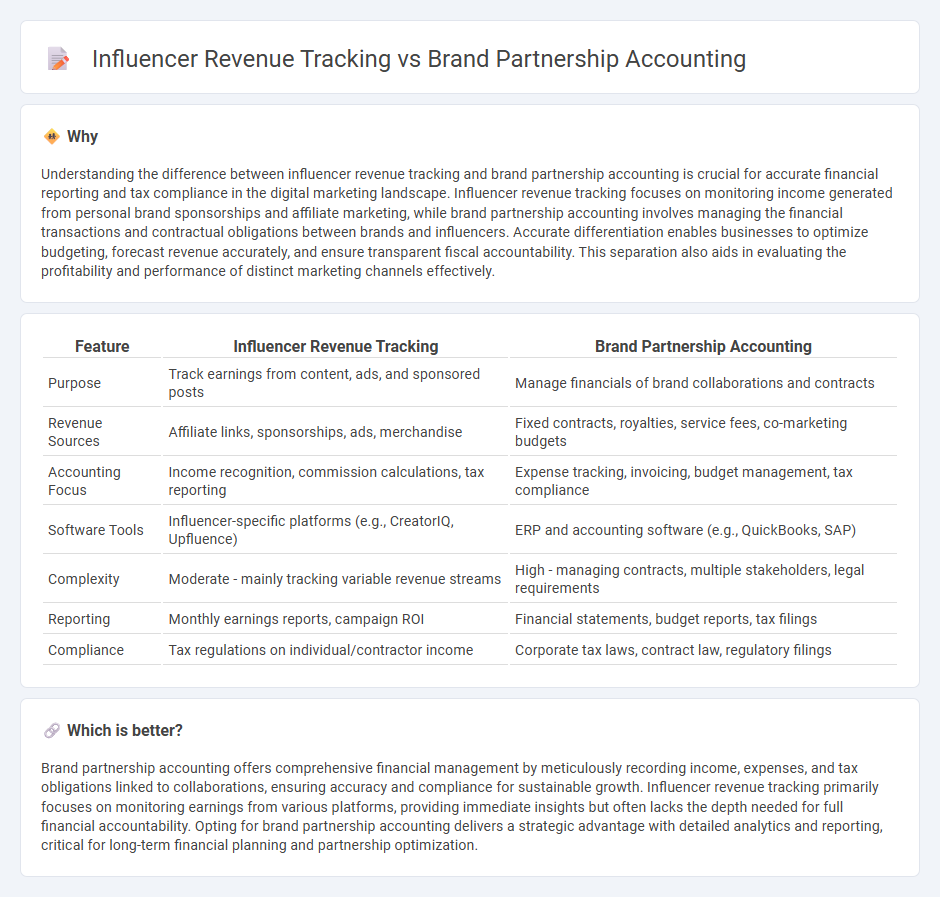 Influencer Revenue Tracking vs Brand Partnership Accounting

Why

Understanding the difference between influencer revenue tracking and brand partnership accounting is crucial for accurate financial reporting and tax compliance in the digital marketing landscape. Influencer revenue tracking focuses on monitoring income generated from personal brand sponsorships and affiliate marketing, while brand partnership accounting involves managing the financial transactions and contractual obligations between brands and influencers. Accurate differentiation enables businesses to optimize budgeting, forecast revenue accurately, and ensure transparent fiscal accountability. This separation also aids in evaluating the profitability and performance of distinct marketing channels effectively.

| Feature | Influencer Revenue Tracking | Brand Partnership Accounting |
|---|---|---|
| Purpose | Track earnings from content, ads, and sponsored posts | Manage financials of brand collaborations and contracts |
| Revenue Sources | Affiliate links, sponsorships, ads, merchandise | Fixed contracts, royalties, service fees, co-marketing budgets |
| Accounting Focus | Income recognition, commission calculations, tax reporting | Expense tracking, invoicing, budget management, tax compliance |
| Software Tools | Influencer-specific platforms (e.g., CreatorIQ, Upfluence) | ERP and accounting software (e.g., QuickBooks, SAP) |
| Complexity | Moderate - mainly tracking variable revenue streams | High - managing contracts, multiple stakeholders, legal requirements |
| Reporting | Monthly earnings reports, campaign ROI | Financial statements, budget reports, tax filings |
| Compliance | Tax regulations on individual/contractor income | Corporate tax laws, contract law, regulatory filings |

Which is better?

Brand partnership accounting offers comprehensive financial management by meticulously recording income, expenses, and tax obligations linked to collaborations, ensuring accuracy and compliance for sustainable growth. Influencer revenue tracking primarily focuses on monitoring earnings from various platforms, providing immediate insights but often lacks the depth needed for full financial accountability. Opting for brand partnership accounting delivers a strategic advantage with detailed analytics and reporting, critical for long-term financial planning and partnership optimization.