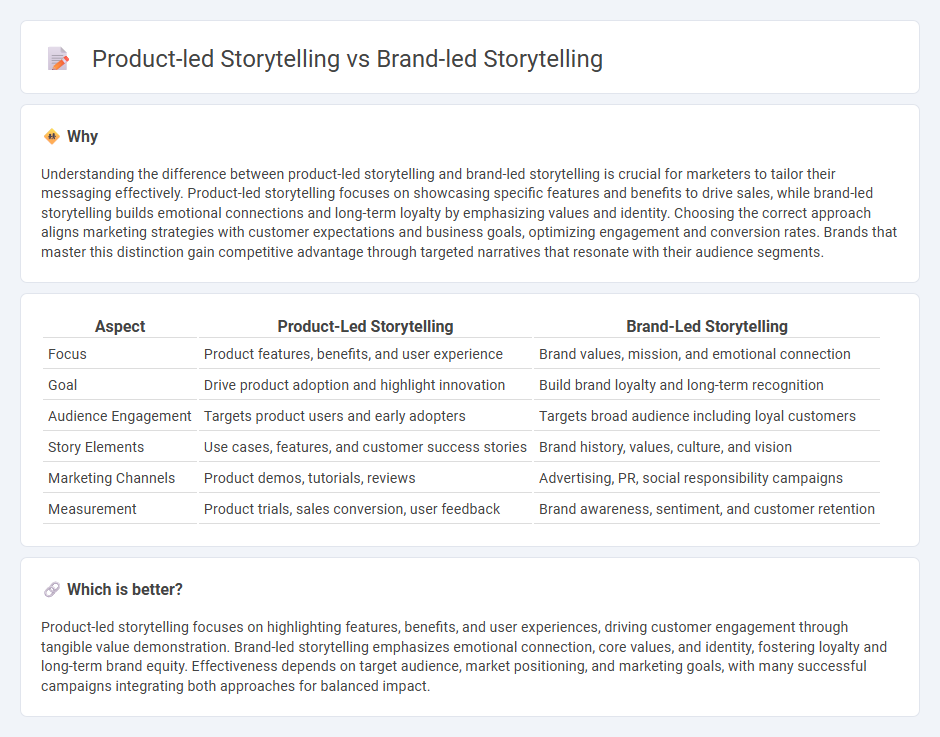 Product-led Storytelling vs Brand-led Storytelling

Why

Understanding the difference between product-led storytelling and brand-led storytelling is crucial for marketers to tailor their messaging effectively. Product-led storytelling focuses on showcasing specific features and benefits to drive sales, while brand-led storytelling builds emotional connections and long-term loyalty by emphasizing values and identity. Choosing the correct approach aligns marketing strategies with customer expectations and business goals, optimizing engagement and conversion rates. Brands that master this distinction gain competitive advantage through targeted narratives that resonate with their audience segments.

| Aspect | Product-Led Storytelling | Brand-Led Storytelling |
|---|---|---|
| Focus | Product features, benefits, and user experience | Brand values, mission, and emotional connection |
| Goal | Drive product adoption and highlight innovation | Build brand loyalty and long-term recognition |
| Audience Engagement | Targets product users and early adopters | Targets broad audience including loyal customers |
| Story Elements | Use cases, features, and customer success stories | Brand history, values, culture, and vision |
| Marketing Channels | Product demos, tutorials, reviews | Advertising, PR, social responsibility campaigns |
| Measurement | Product trials, sales conversion, user feedback | Brand awareness, sentiment, and customer retention |

Which is better?

Product-led storytelling focuses on highlighting features, benefits, and user experiences, driving customer engagement through tangible value demonstration. Brand-led storytelling emphasizes emotional connection, core values, and identity, fostering loyalty and long-term brand equity. Effectiveness depends on target audience, market positioning, and marketing goals, with many successful campaigns integrating both approaches for balanced impact.