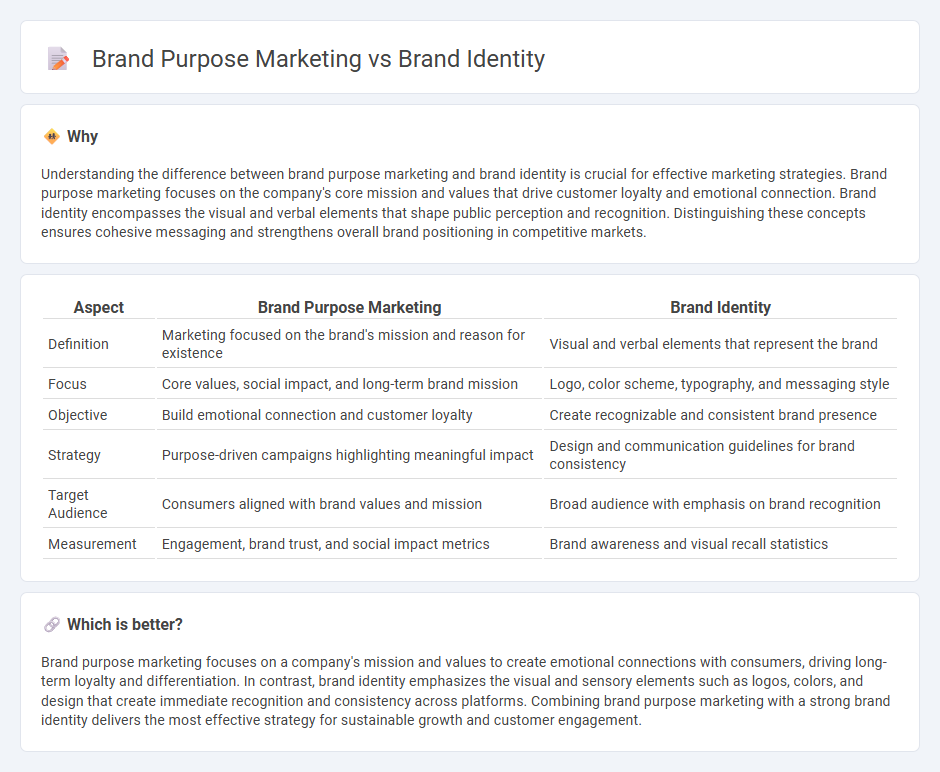 Brand Purpose Marketing vs Brand Identity

Why

Understanding the difference between brand purpose marketing and brand identity is crucial for effective marketing strategies. Brand purpose marketing focuses on the company's core mission and values that drive customer loyalty and emotional connection. Brand identity encompasses the visual and verbal elements that shape public perception and recognition. Distinguishing these concepts ensures cohesive messaging and strengthens overall brand positioning in competitive markets.

| Aspect | Brand Purpose Marketing | Brand Identity |
|---|---|---|
| Definition | Marketing focused on the brand's mission and reason for existence | Visual and verbal elements that represent the brand |
| Focus | Core values, social impact, and long-term brand mission | Logo, color scheme, typography, and messaging style |
| Objective | Build emotional connection and customer loyalty | Create recognizable and consistent brand presence |
| Strategy | Purpose-driven campaigns highlighting meaningful impact | Design and communication guidelines for brand consistency |
| Target Audience | Consumers aligned with brand values and mission | Broad audience with emphasis on brand recognition |
| Measurement | Engagement, brand trust, and social impact metrics | Brand awareness and visual recall statistics |

Which is better?

Brand purpose marketing focuses on a company's mission and values to create emotional connections with consumers, driving long-term loyalty and differentiation. In contrast, brand identity emphasizes the visual and sensory elements such as logos, colors, and design that create immediate recognition and consistency across platforms. Combining brand purpose marketing with a strong brand identity delivers the most effective strategy for sustainable growth and customer engagement.