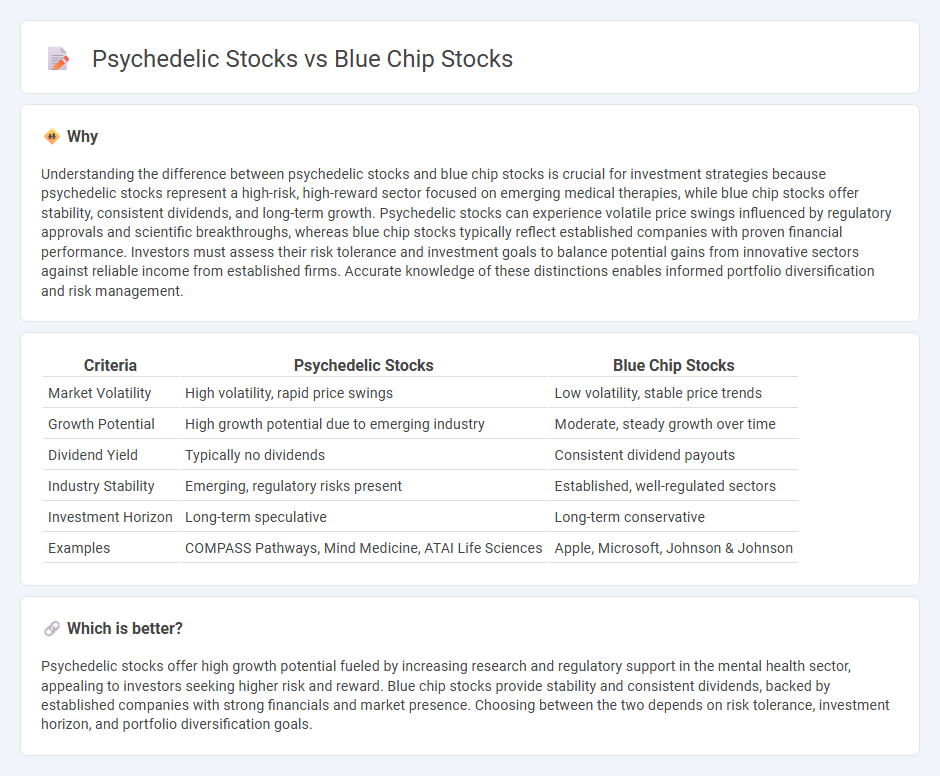 Psychedelic Stocks vs Blue Chip Stocks

Why

Understanding the difference between psychedelic stocks and blue chip stocks is crucial for investment strategies because psychedelic stocks represent a high-risk, high-reward sector focused on emerging medical therapies, while blue chip stocks offer stability, consistent dividends, and long-term growth. Psychedelic stocks can experience volatile price swings influenced by regulatory approvals and scientific breakthroughs, whereas blue chip stocks typically reflect established companies with proven financial performance. Investors must assess their risk tolerance and investment goals to balance potential gains from innovative sectors against reliable income from established firms. Accurate knowledge of these distinctions enables informed portfolio diversification and risk management.

| Criteria | Psychedelic Stocks | Blue Chip Stocks |
|---|---|---|
| Market Volatility | High volatility, rapid price swings | Low volatility, stable price trends |
| Growth Potential | High growth potential due to emerging industry | Moderate, steady growth over time |
| Dividend Yield | Typically no dividends | Consistent dividend payouts |
| Industry Stability | Emerging, regulatory risks present | Established, well-regulated sectors |
| Investment Horizon | Long-term speculative | Long-term conservative |
| Examples | COMPASS Pathways, Mind Medicine, ATAI Life Sciences | Apple, Microsoft, Johnson & Johnson |

Which is better?

Psychedelic stocks offer high growth potential fueled by increasing research and regulatory support in the mental health sector, appealing to investors seeking higher risk and reward. Blue chip stocks provide stability and consistent dividends, backed by established companies with strong financials and market presence. Choosing between the two depends on risk tolerance, investment horizon, and portfolio diversification goals.