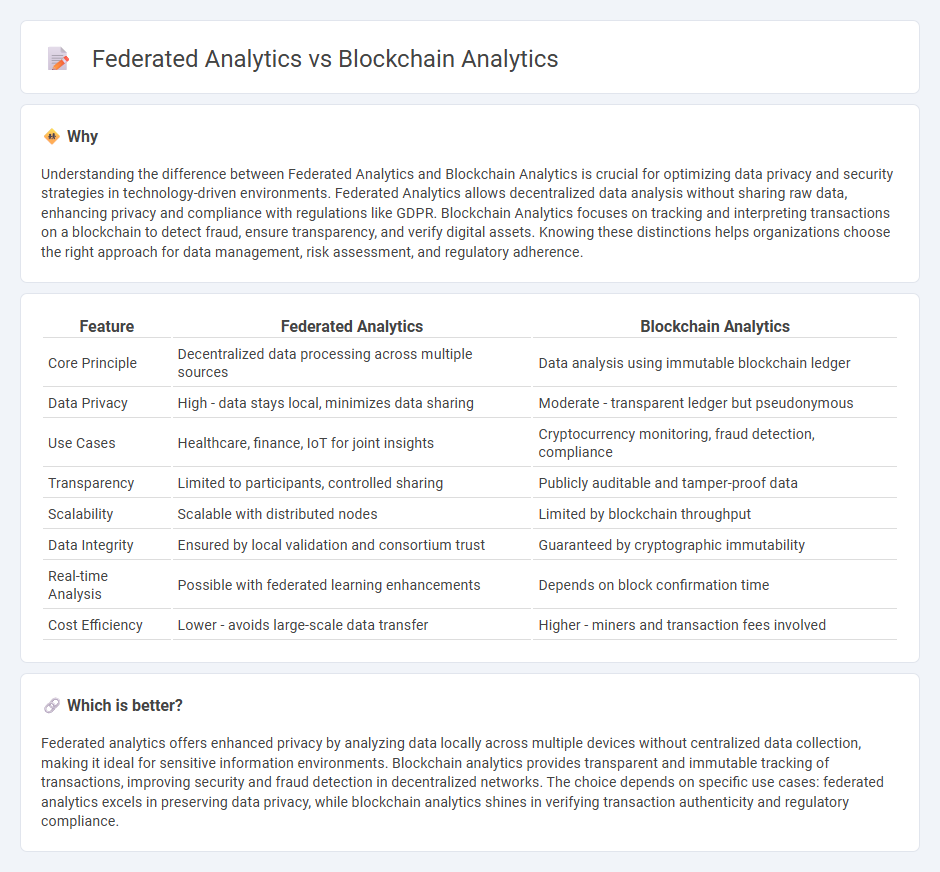 Federated Analytics vs Blockchain Analytics

Why

Understanding the difference between Federated Analytics and Blockchain Analytics is crucial for optimizing data privacy and security strategies in technology-driven environments. Federated Analytics allows decentralized data analysis without sharing raw data, enhancing privacy and compliance with regulations like GDPR. Blockchain Analytics focuses on tracking and interpreting transactions on a blockchain to detect fraud, ensure transparency, and verify digital assets. Knowing these distinctions helps organizations choose the right approach for data management, risk assessment, and regulatory adherence.

| Feature | Federated Analytics | Blockchain Analytics |
|---|---|---|
| Core Principle | Decentralized data processing across multiple sources | Data analysis using immutable blockchain ledger |
| Data Privacy | High - data stays local, minimizes data sharing | Moderate - transparent ledger but pseudonymous |
| Use Cases | Healthcare, finance, IoT for joint insights | Cryptocurrency monitoring, fraud detection, compliance |
| Transparency | Limited to participants, controlled sharing | Publicly auditable and tamper-proof data |
| Scalability | Scalable with distributed nodes | Limited by blockchain throughput |
| Data Integrity | Ensured by local validation and consortium trust | Guaranteed by cryptographic immutability |
| Real-time Analysis | Possible with federated learning enhancements | Depends on block confirmation time |
| Cost Efficiency | Lower - avoids large-scale data transfer | Higher - miners and transaction fees involved |

Which is better?

Federated analytics offers enhanced privacy by analyzing data locally across multiple devices without centralized data collection, making it ideal for sensitive information environments. Blockchain analytics provides transparent and immutable tracking of transactions, improving security and fraud detection in decentralized networks. The choice depends on specific use cases: federated analytics excels in preserving data privacy, while blockchain analytics shines in verifying transaction authenticity and regulatory compliance.