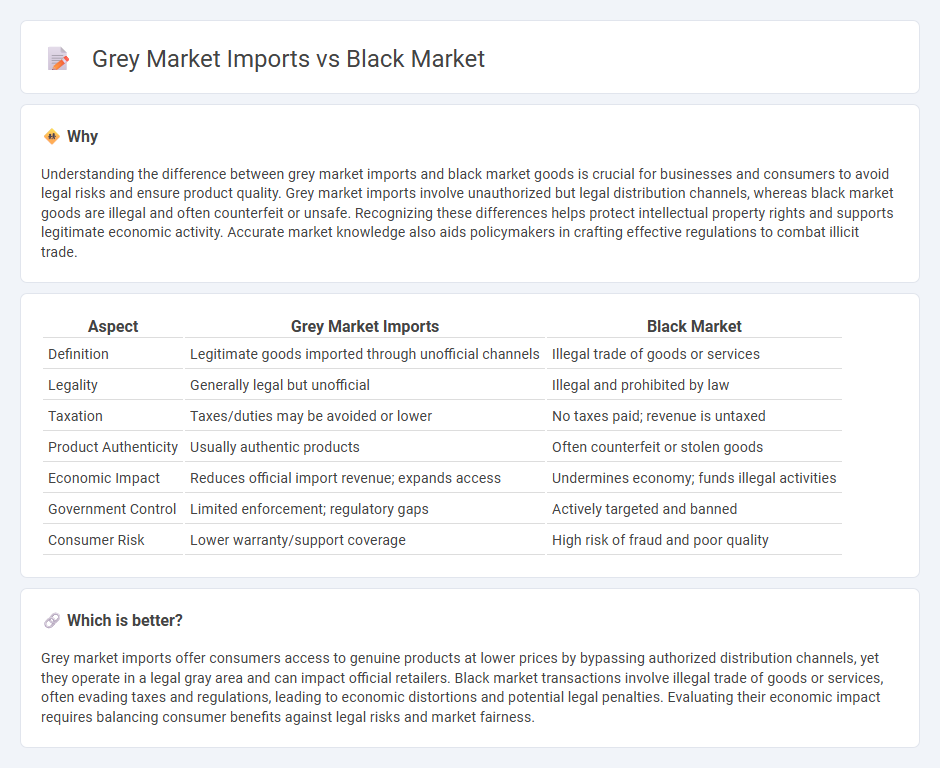 Grey Market Imports vs Black Market

Why

Understanding the difference between grey market imports and black market goods is crucial for businesses and consumers to avoid legal risks and ensure product quality. Grey market imports involve unauthorized but legal distribution channels, whereas black market goods are illegal and often counterfeit or unsafe. Recognizing these differences helps protect intellectual property rights and supports legitimate economic activity. Accurate market knowledge also aids policymakers in crafting effective regulations to combat illicit trade.

| Aspect | Grey Market Imports | Black Market |
|---|---|---|
| Definition | Legitimate goods imported through unofficial channels | Illegal trade of goods or services |
| Legality | Generally legal but unofficial | Illegal and prohibited by law |
| Taxation | Taxes/duties may be avoided or lower | No taxes paid; revenue is untaxed |
| Product Authenticity | Usually authentic products | Often counterfeit or stolen goods |
| Economic Impact | Reduces official import revenue; expands access | Undermines economy; funds illegal activities |
| Government Control | Limited enforcement; regulatory gaps | Actively targeted and banned |
| Consumer Risk | Lower warranty/support coverage | High risk of fraud and poor quality |

Which is better?

Grey market imports offer consumers access to genuine products at lower prices by bypassing authorized distribution channels, yet they operate in a legal gray area and can impact official retailers. Black market transactions involve illegal trade of goods or services, often evading taxes and regulations, leading to economic distortions and potential legal penalties. Evaluating their economic impact requires balancing consumer benefits against legal risks and market fairness.