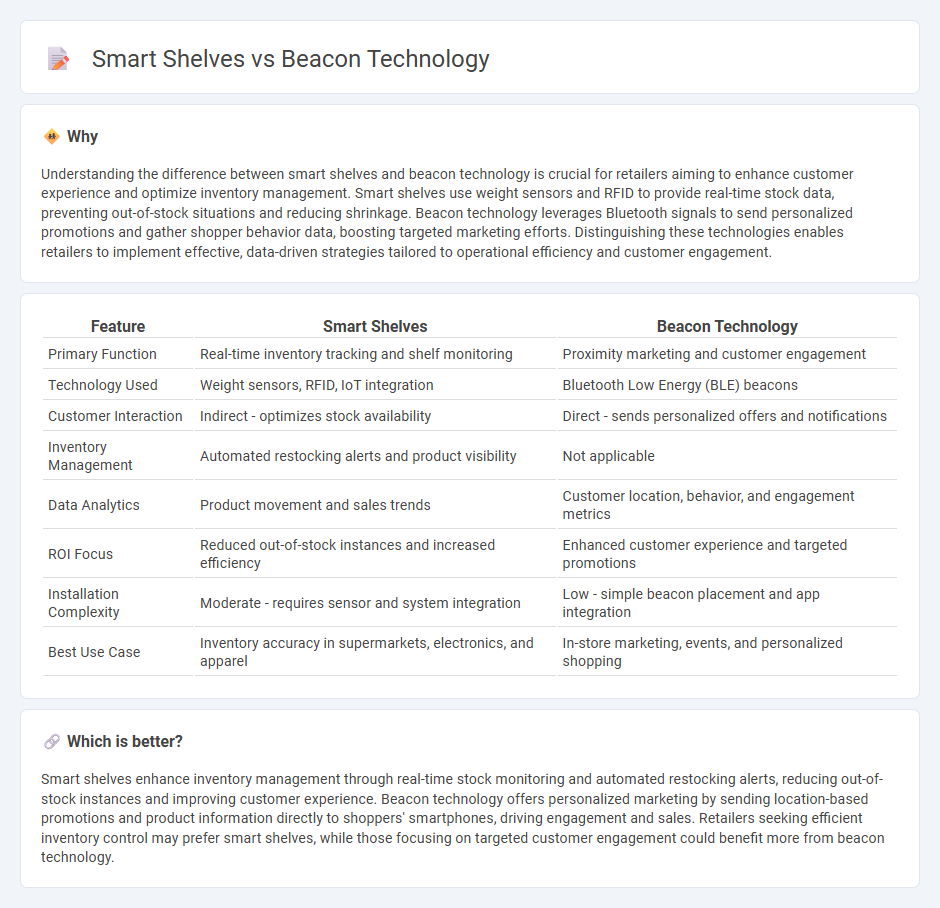 Smart Shelves vs Beacon Technology

Why

Understanding the difference between smart shelves and beacon technology is crucial for retailers aiming to enhance customer experience and optimize inventory management. Smart shelves use weight sensors and RFID to provide real-time stock data, preventing out-of-stock situations and reducing shrinkage. Beacon technology leverages Bluetooth signals to send personalized promotions and gather shopper behavior data, boosting targeted marketing efforts. Distinguishing these technologies enables retailers to implement effective, data-driven strategies tailored to operational efficiency and customer engagement.

| Feature | Smart Shelves | Beacon Technology |
|---|---|---|
| Primary Function | Real-time inventory tracking and shelf monitoring | Proximity marketing and customer engagement |
| Technology Used | Weight sensors, RFID, IoT integration | Bluetooth Low Energy (BLE) beacons |
| Customer Interaction | Indirect - optimizes stock availability | Direct - sends personalized offers and notifications |
| Inventory Management | Automated restocking alerts and product visibility | Not applicable |
| Data Analytics | Product movement and sales trends | Customer location, behavior, and engagement metrics |
| ROI Focus | Reduced out-of-stock instances and increased efficiency | Enhanced customer experience and targeted promotions |
| Installation Complexity | Moderate - requires sensor and system integration | Low - simple beacon placement and app integration |
| Best Use Case | Inventory accuracy in supermarkets, electronics, and apparel | In-store marketing, events, and personalized shopping |

Which is better?

Smart shelves enhance inventory management through real-time stock monitoring and automated restocking alerts, reducing out-of-stock instances and improving customer experience. Beacon technology offers personalized marketing by sending location-based promotions and product information directly to shoppers' smartphones, driving engagement and sales. Retailers seeking efficient inventory control may prefer smart shelves, while those focusing on targeted customer engagement could benefit more from beacon technology.