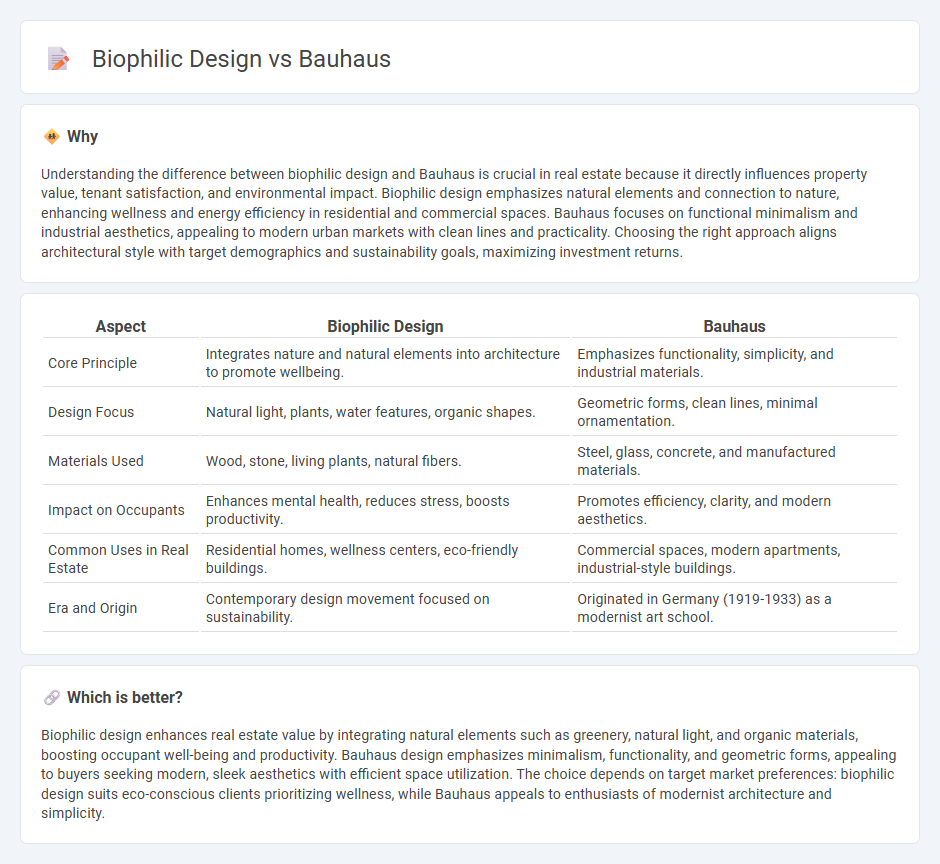 Biophilic Design vs Bauhaus

Why

Understanding the difference between biophilic design and Bauhaus is crucial in real estate because it directly influences property value, tenant satisfaction, and environmental impact. Biophilic design emphasizes natural elements and connection to nature, enhancing wellness and energy efficiency in residential and commercial spaces. Bauhaus focuses on functional minimalism and industrial aesthetics, appealing to modern urban markets with clean lines and practicality. Choosing the right approach aligns architectural style with target demographics and sustainability goals, maximizing investment returns.

| Aspect | Biophilic Design | Bauhaus |
|---|---|---|
| Core Principle | Integrates nature and natural elements into architecture to promote wellbeing. | Emphasizes functionality, simplicity, and industrial materials. |
| Design Focus | Natural light, plants, water features, organic shapes. | Geometric forms, clean lines, minimal ornamentation. |
| Materials Used | Wood, stone, living plants, natural fibers. | Steel, glass, concrete, and manufactured materials. |
| Impact on Occupants | Enhances mental health, reduces stress, boosts productivity. | Promotes efficiency, clarity, and modern aesthetics. |
| Common Uses in Real Estate | Residential homes, wellness centers, eco-friendly buildings. | Commercial spaces, modern apartments, industrial-style buildings. |
| Era and Origin | Contemporary design movement focused on sustainability. | Originated in Germany (1919-1933) as a modernist art school. |

Which is better?

Biophilic design enhances real estate value by integrating natural elements such as greenery, natural light, and organic materials, boosting occupant well-being and productivity. Bauhaus design emphasizes minimalism, functionality, and geometric forms, appealing to buyers seeking modern, sleek aesthetics with efficient space utilization. The choice depends on target market preferences: biophilic design suits eco-conscious clients prioritizing wellness, while Bauhaus appeals to enthusiasts of modernist architecture and simplicity.