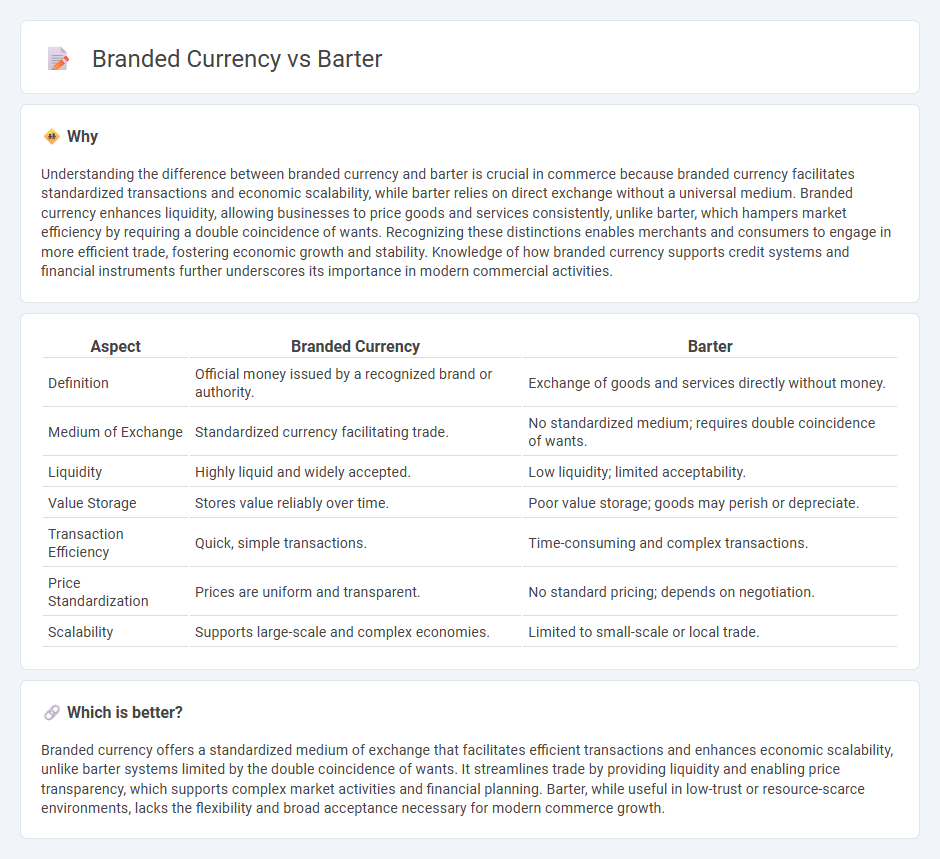 Branded Currency vs Barter

Why

Understanding the difference between branded currency and barter is crucial in commerce because branded currency facilitates standardized transactions and economic scalability, while barter relies on direct exchange without a universal medium. Branded currency enhances liquidity, allowing businesses to price goods and services consistently, unlike barter, which hampers market efficiency by requiring a double coincidence of wants. Recognizing these distinctions enables merchants and consumers to engage in more efficient trade, fostering economic growth and stability. Knowledge of how branded currency supports credit systems and financial instruments further underscores its importance in modern commercial activities.

| Aspect | Branded Currency | Barter |
|---|---|---|
| Definition | Official money issued by a recognized brand or authority. | Exchange of goods and services directly without money. |
| Medium of Exchange | Standardized currency facilitating trade. | No standardized medium; requires double coincidence of wants. |
| Liquidity | Highly liquid and widely accepted. | Low liquidity; limited acceptability. |
| Value Storage | Stores value reliably over time. | Poor value storage; goods may perish or depreciate. |
| Transaction Efficiency | Quick, simple transactions. | Time-consuming and complex transactions. |
| Price Standardization | Prices are uniform and transparent. | No standard pricing; depends on negotiation. |
| Scalability | Supports large-scale and complex economies. | Limited to small-scale or local trade. |

Which is better?

Branded currency offers a standardized medium of exchange that facilitates efficient transactions and enhances economic scalability, unlike barter systems limited by the double coincidence of wants. It streamlines trade by providing liquidity and enabling price transparency, which supports complex market activities and financial planning. Barter, while useful in low-trust or resource-scarce environments, lacks the flexibility and broad acceptance necessary for modern commerce growth.