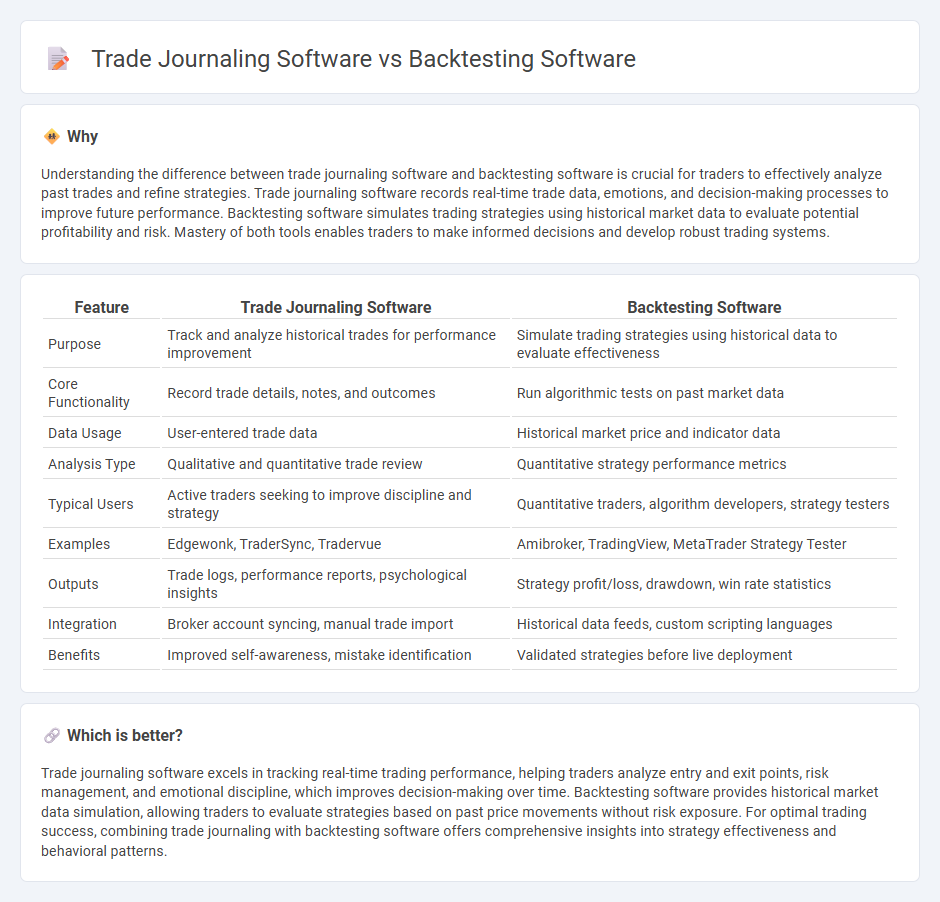 Trade Journaling Software vs Backtesting Software

Why

Understanding the difference between trade journaling software and backtesting software is crucial for traders to effectively analyze past trades and refine strategies. Trade journaling software records real-time trade data, emotions, and decision-making processes to improve future performance. Backtesting software simulates trading strategies using historical market data to evaluate potential profitability and risk. Mastery of both tools enables traders to make informed decisions and develop robust trading systems.

| Feature | Trade Journaling Software | Backtesting Software |
|---|---|---|
| Purpose | Track and analyze historical trades for performance improvement | Simulate trading strategies using historical data to evaluate effectiveness |
| Core Functionality | Record trade details, notes, and outcomes | Run algorithmic tests on past market data |
| Data Usage | User-entered trade data | Historical market price and indicator data |
| Analysis Type | Qualitative and quantitative trade review | Quantitative strategy performance metrics |
| Typical Users | Active traders seeking to improve discipline and strategy | Quantitative traders, algorithm developers, strategy testers |
| Examples | Edgewonk, TraderSync, Tradervue | Amibroker, TradingView, MetaTrader Strategy Tester |
| Outputs | Trade logs, performance reports, psychological insights | Strategy profit/loss, drawdown, win rate statistics |
| Integration | Broker account syncing, manual trade import | Historical data feeds, custom scripting languages |
| Benefits | Improved self-awareness, mistake identification | Validated strategies before live deployment |

Which is better?

Trade journaling software excels in tracking real-time trading performance, helping traders analyze entry and exit points, risk management, and emotional discipline, which improves decision-making over time. Backtesting software provides historical market data simulation, allowing traders to evaluate strategies based on past price movements without risk exposure. For optimal trading success, combining trade journaling with backtesting software offers comprehensive insights into strategy effectiveness and behavioral patterns.