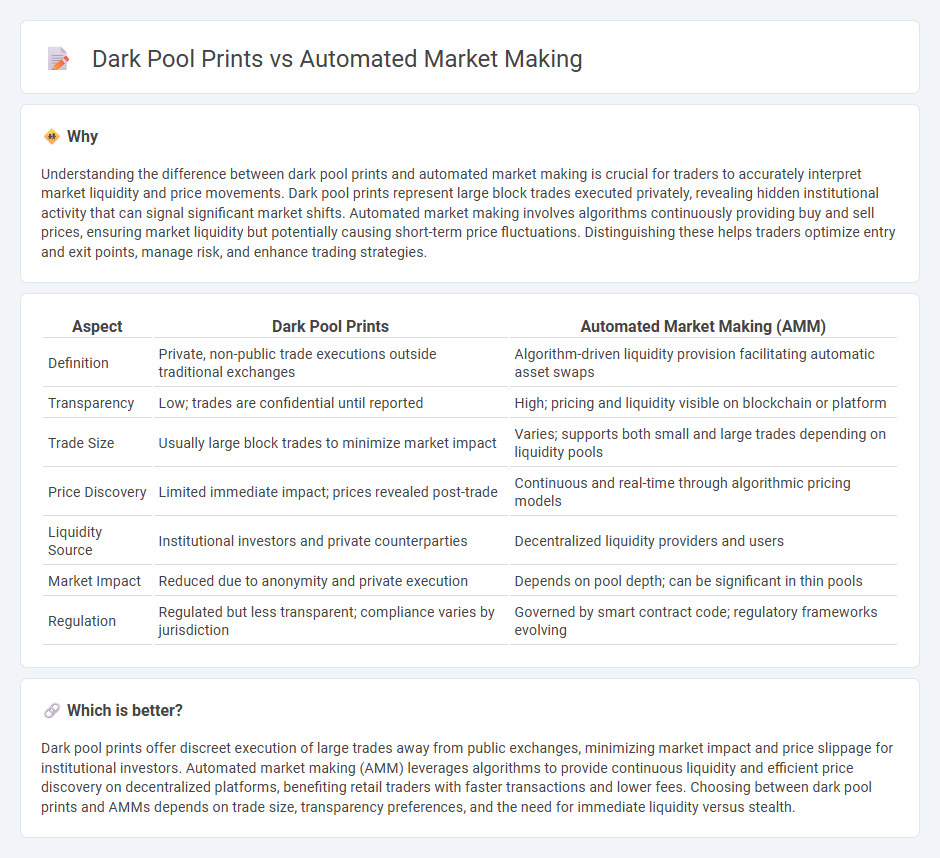 Dark Pool Prints vs Automated Market Making

Why

Understanding the difference between dark pool prints and automated market making is crucial for traders to accurately interpret market liquidity and price movements. Dark pool prints represent large block trades executed privately, revealing hidden institutional activity that can signal significant market shifts. Automated market making involves algorithms continuously providing buy and sell prices, ensuring market liquidity but potentially causing short-term price fluctuations. Distinguishing these helps traders optimize entry and exit points, manage risk, and enhance trading strategies.

| Aspect | Dark Pool Prints | Automated Market Making (AMM) |
|---|---|---|
| Definition | Private, non-public trade executions outside traditional exchanges | Algorithm-driven liquidity provision facilitating automatic asset swaps |
| Transparency | Low; trades are confidential until reported | High; pricing and liquidity visible on blockchain or platform |
| Trade Size | Usually large block trades to minimize market impact | Varies; supports both small and large trades depending on liquidity pools |
| Price Discovery | Limited immediate impact; prices revealed post-trade | Continuous and real-time through algorithmic pricing models |
| Liquidity Source | Institutional investors and private counterparties | Decentralized liquidity providers and users |
| Market Impact | Reduced due to anonymity and private execution | Depends on pool depth; can be significant in thin pools |
| Regulation | Regulated but less transparent; compliance varies by jurisdiction | Governed by smart contract code; regulatory frameworks evolving |

Which is better?

Dark pool prints offer discreet execution of large trades away from public exchanges, minimizing market impact and price slippage for institutional investors. Automated market making (AMM) leverages algorithms to provide continuous liquidity and efficient price discovery on decentralized platforms, benefiting retail traders with faster transactions and lower fees. Choosing between dark pool prints and AMMs depends on trade size, transparency preferences, and the need for immediate liquidity versus stealth.